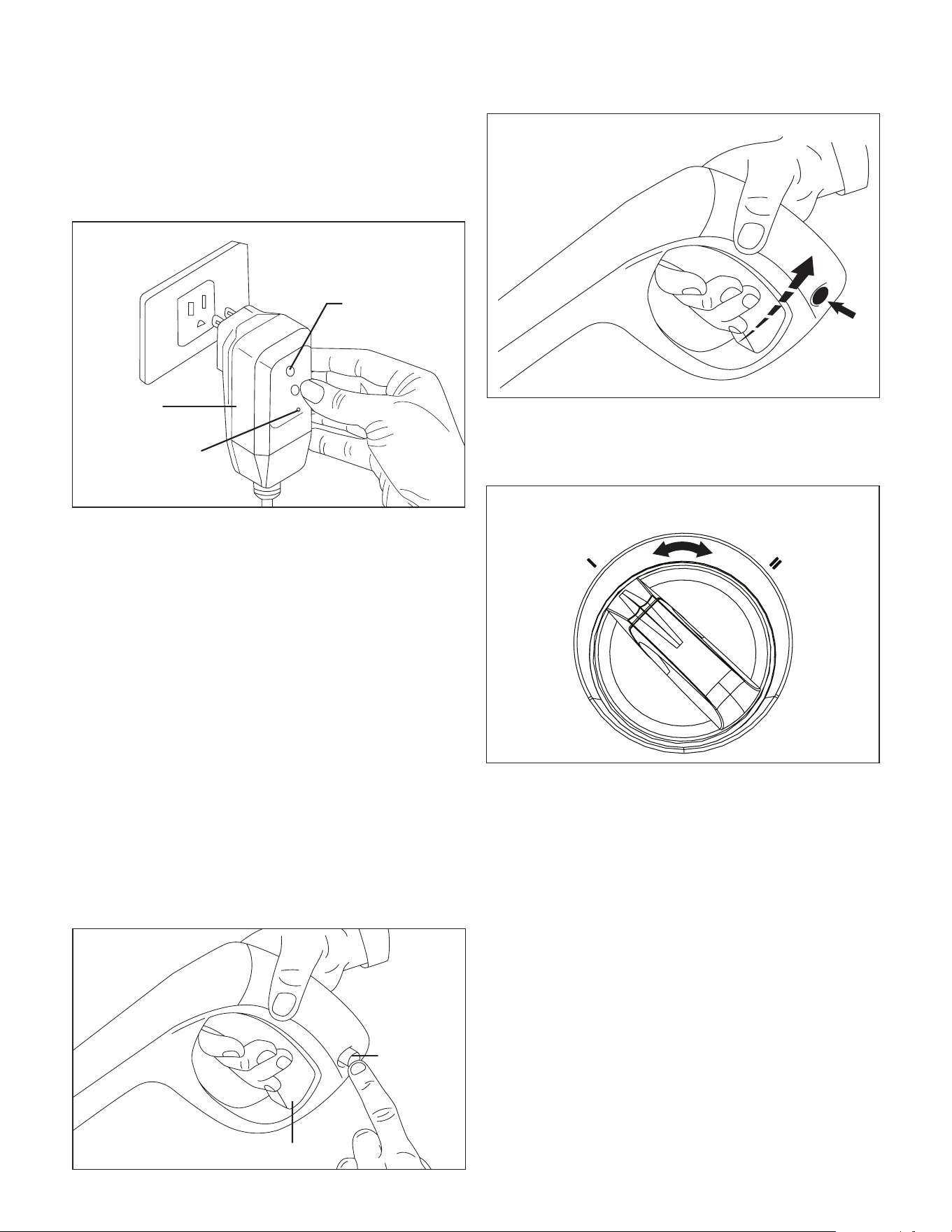 I

II