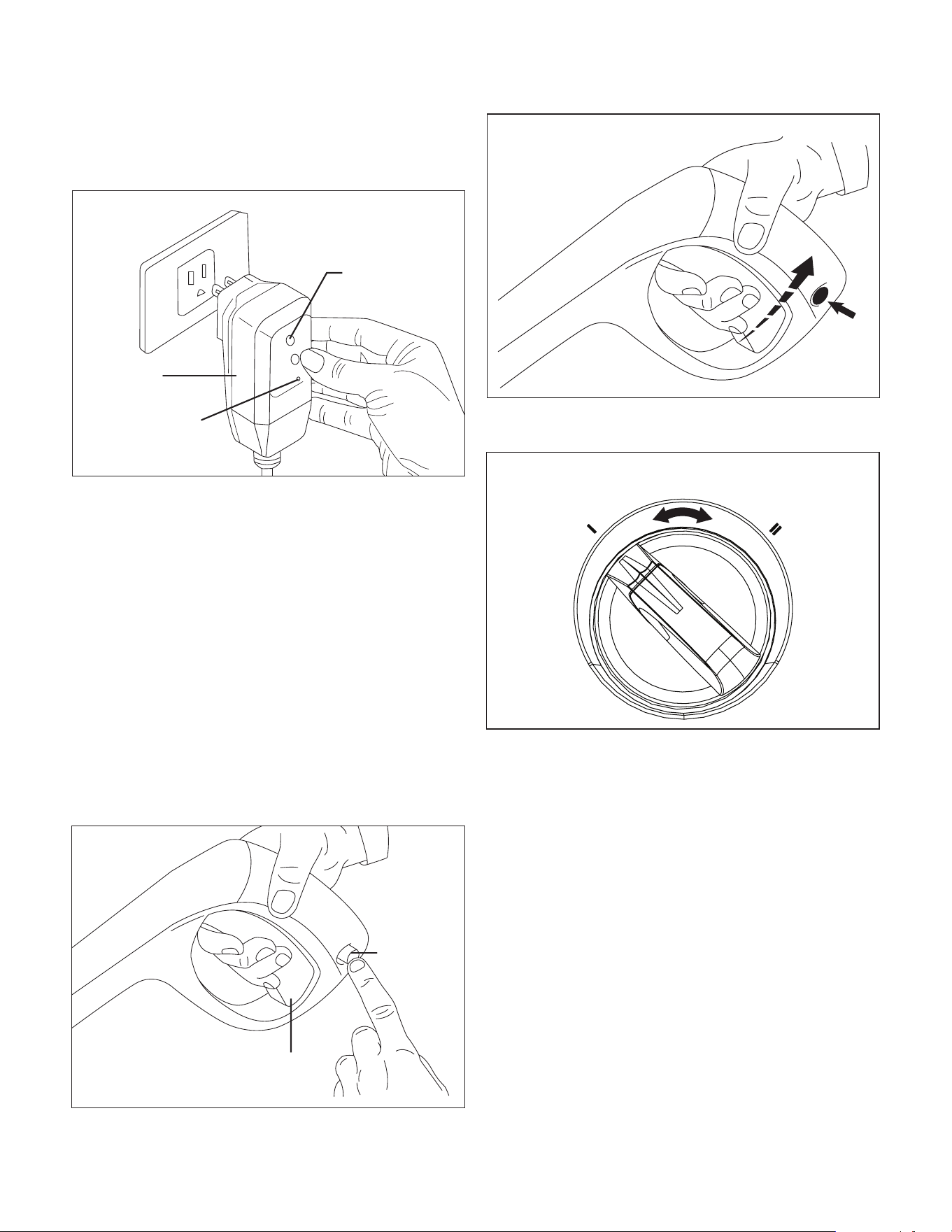 I II