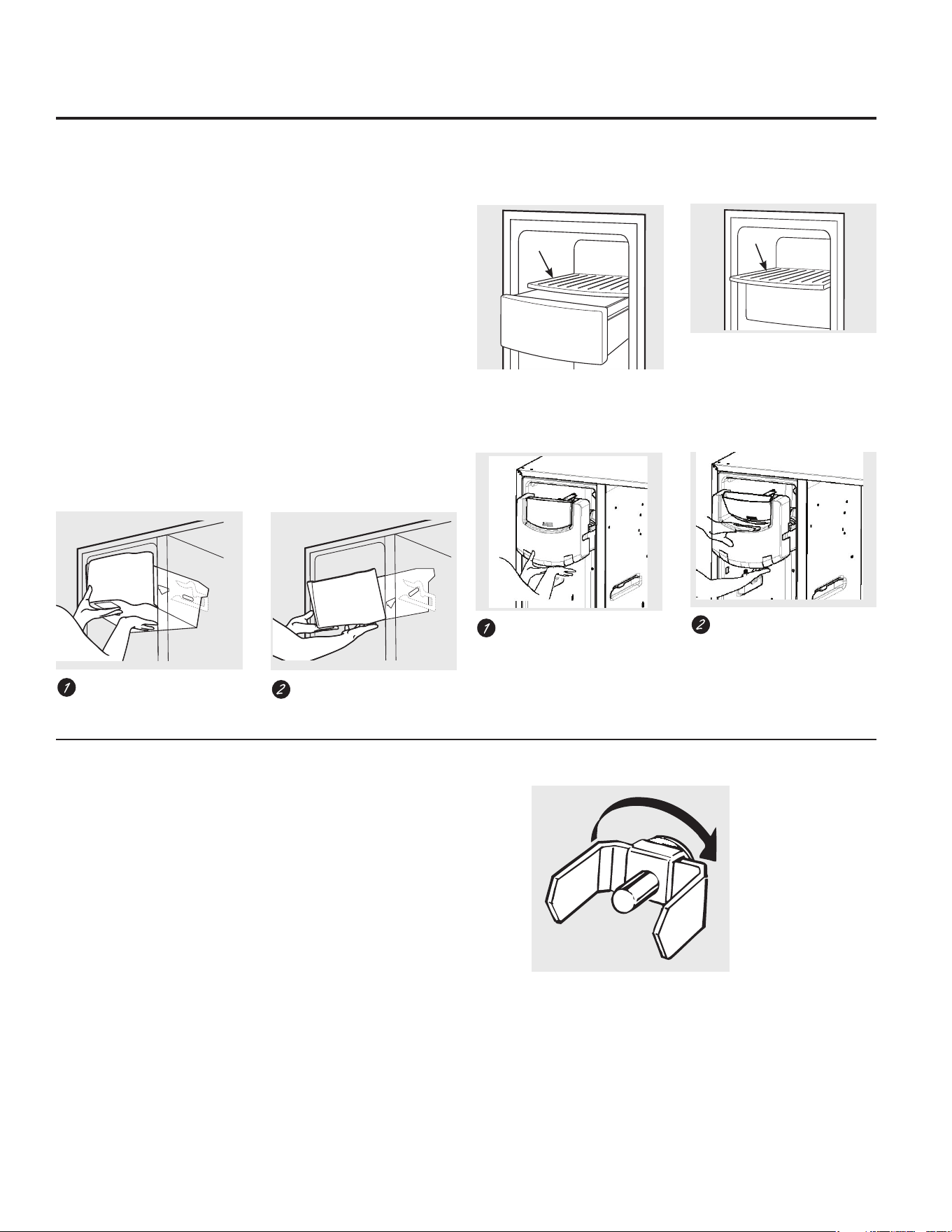 1

2

1

2