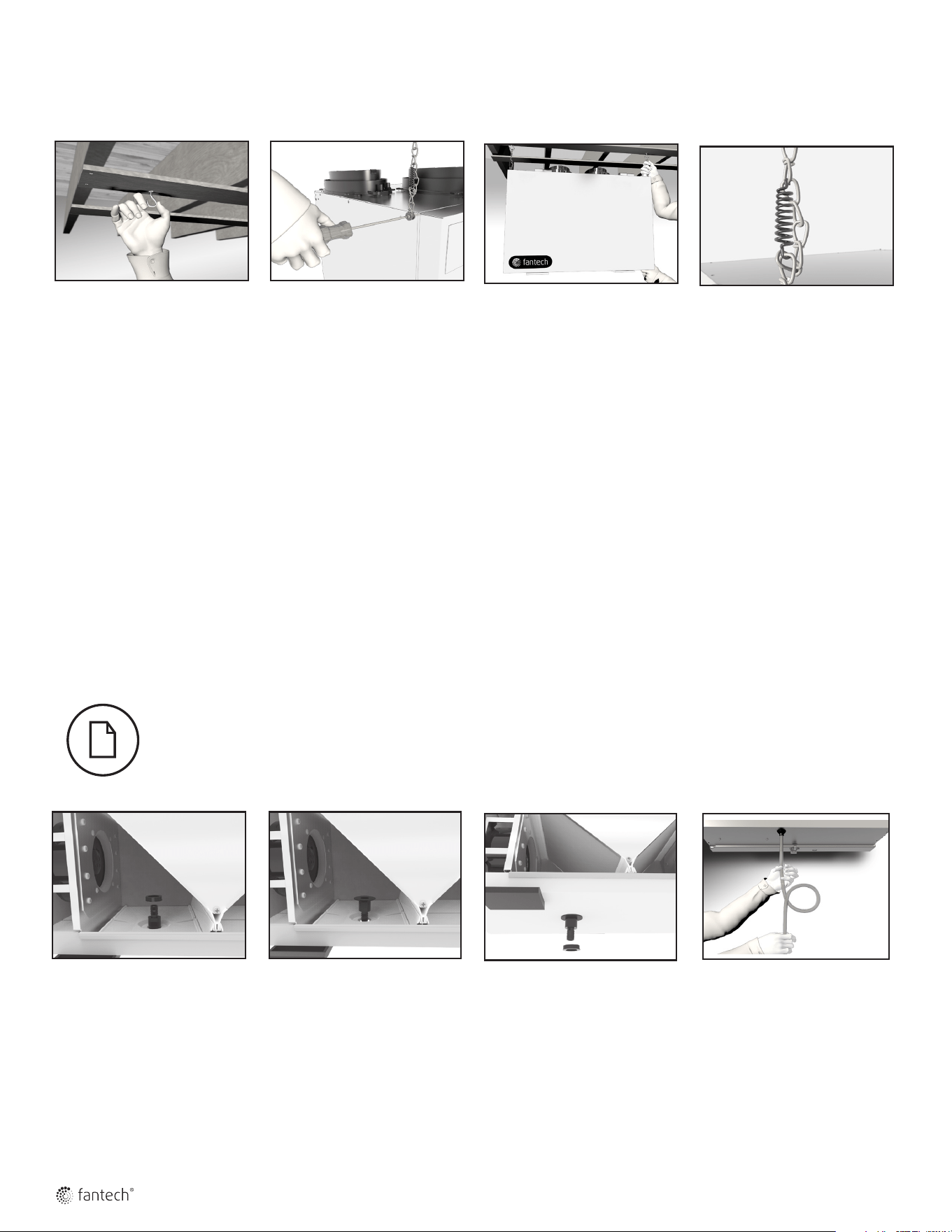 fantech

fantech®