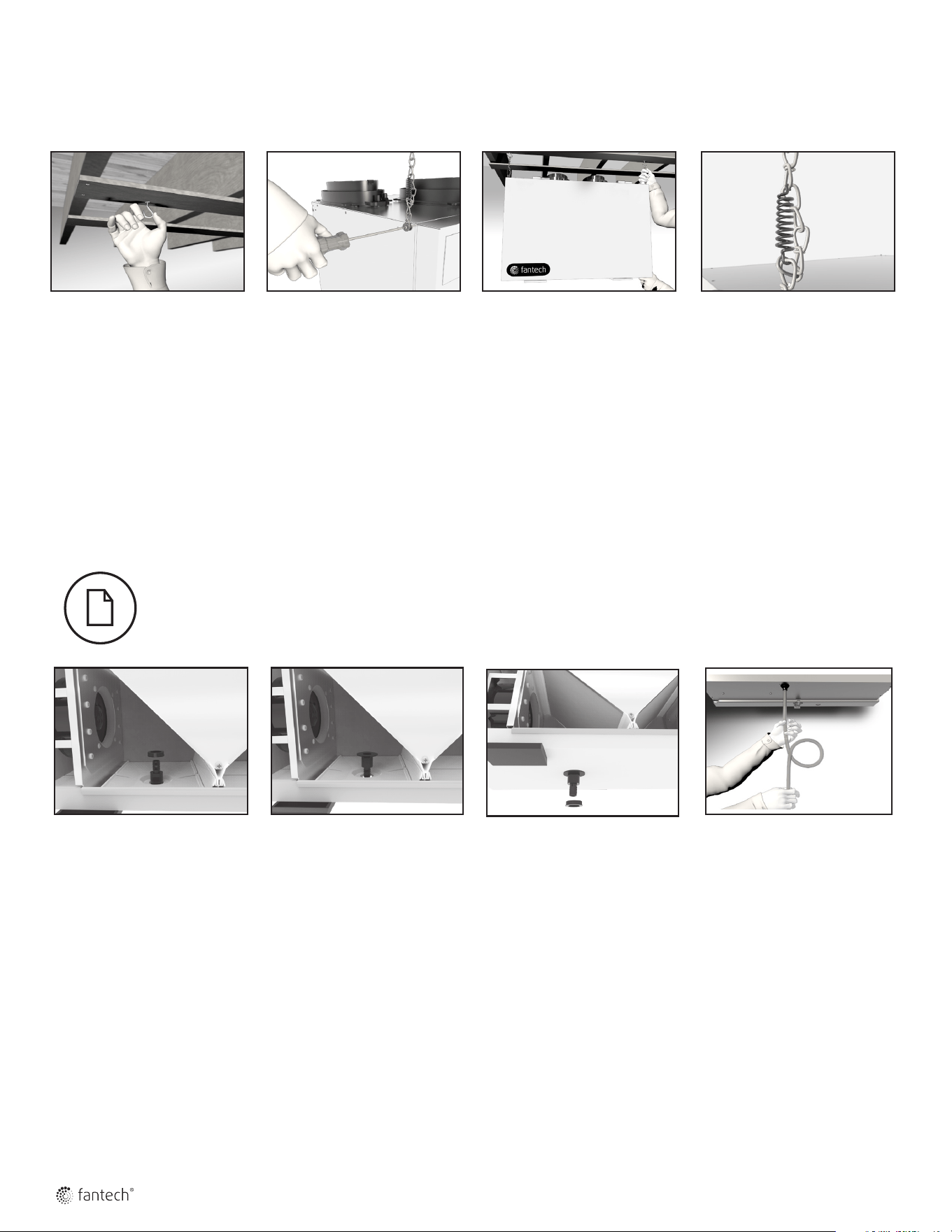 fantech

fantech®