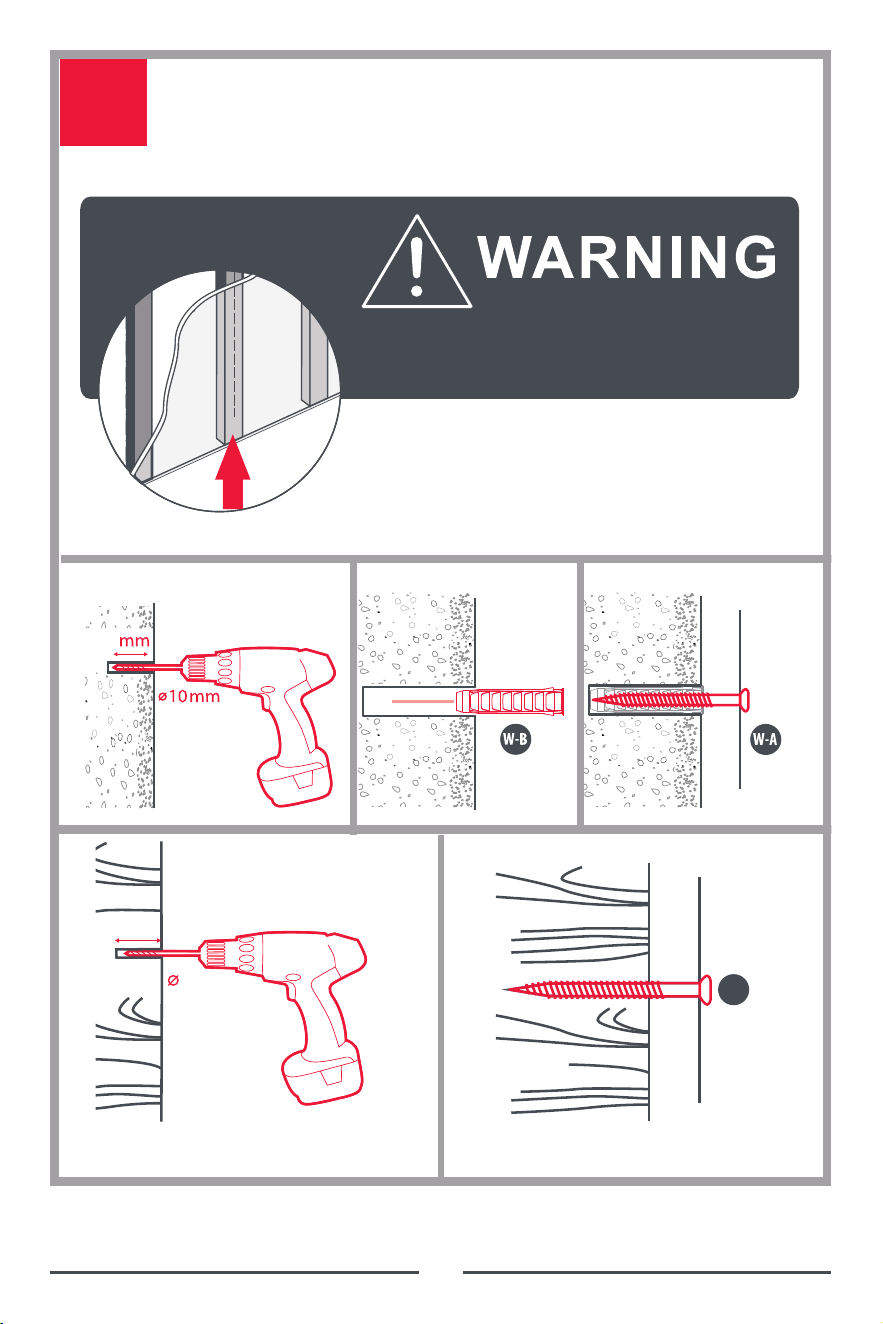 WARNING

mm

⌀10mm

W-B

W-A

⌀