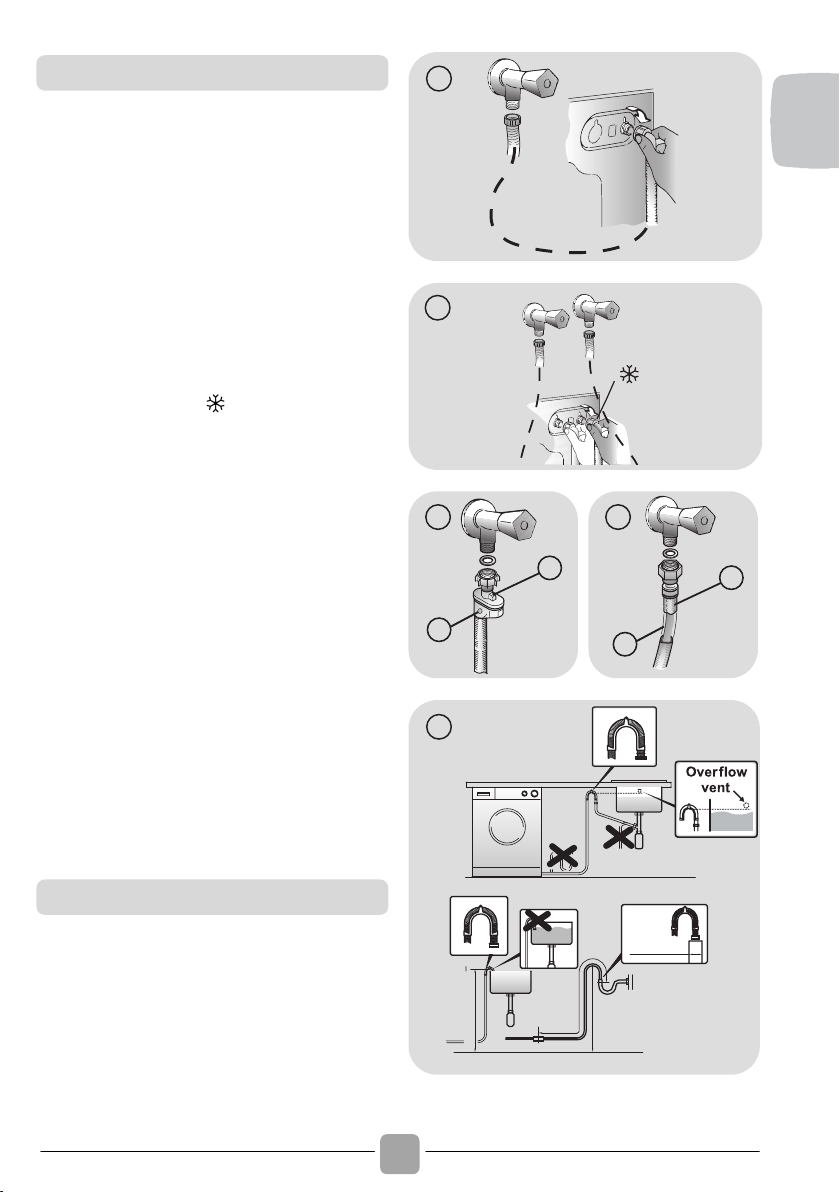 Overflow vent