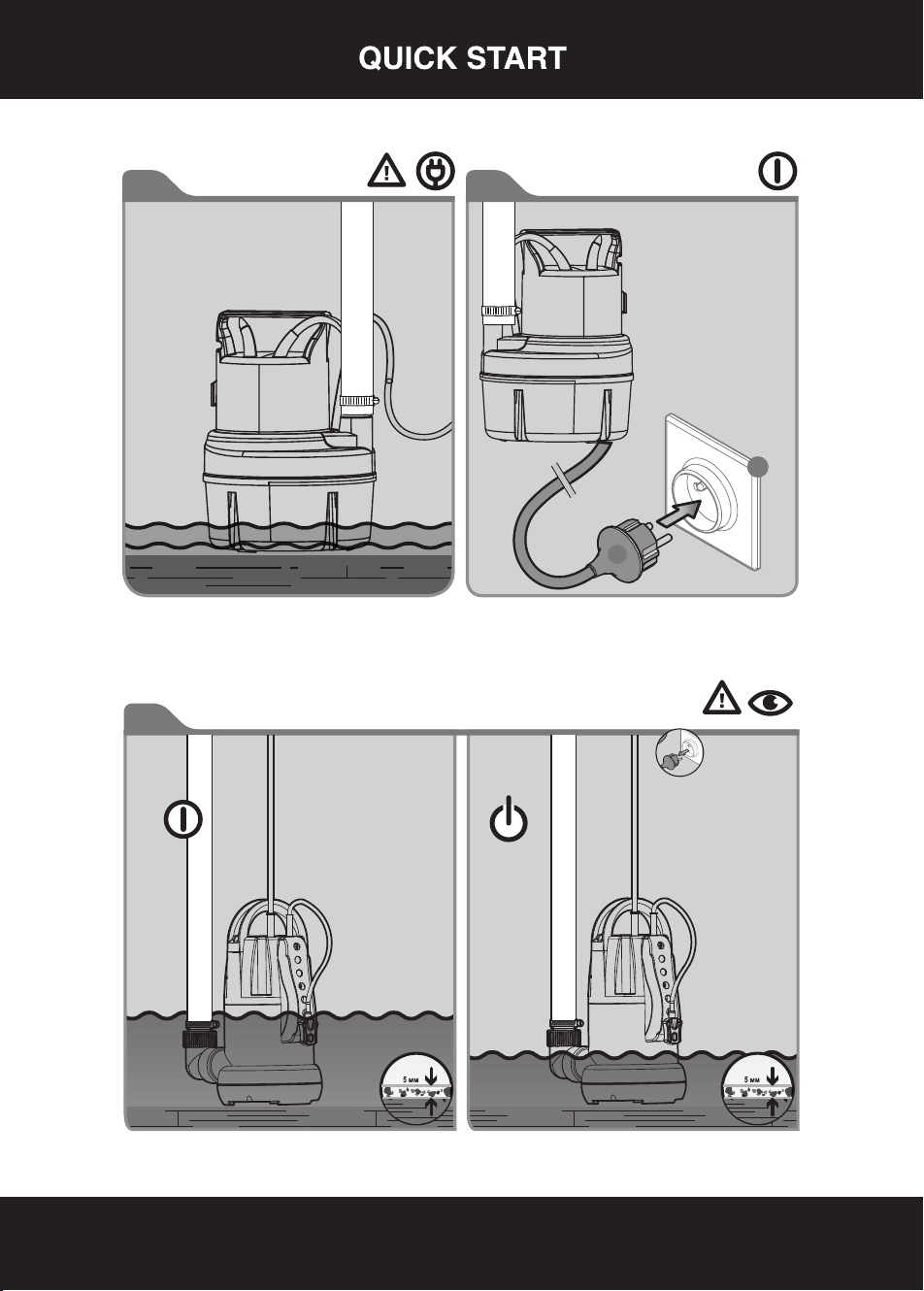 QUICK START

5 мм

5 мм