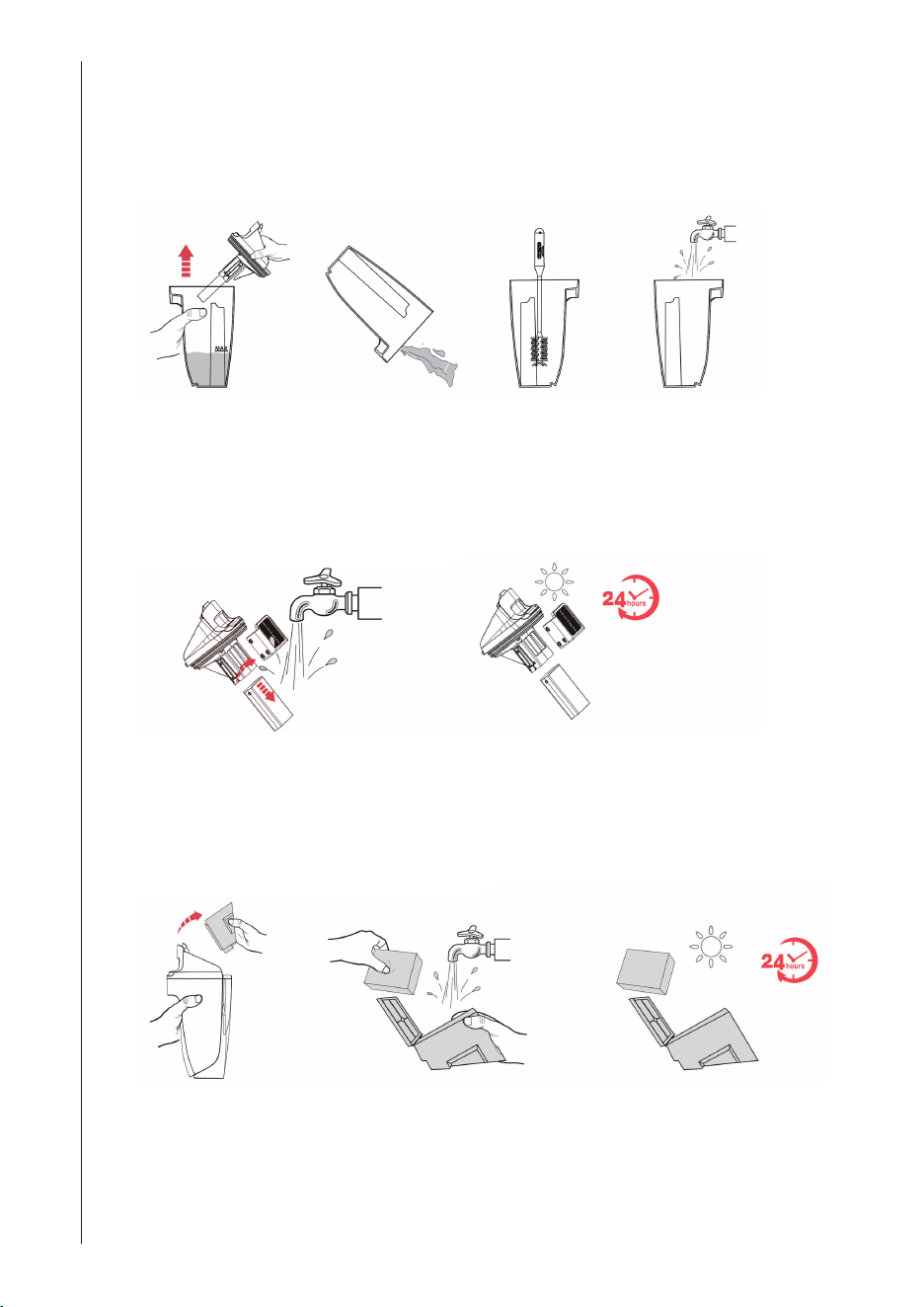 MAX

24 hours

24 hours