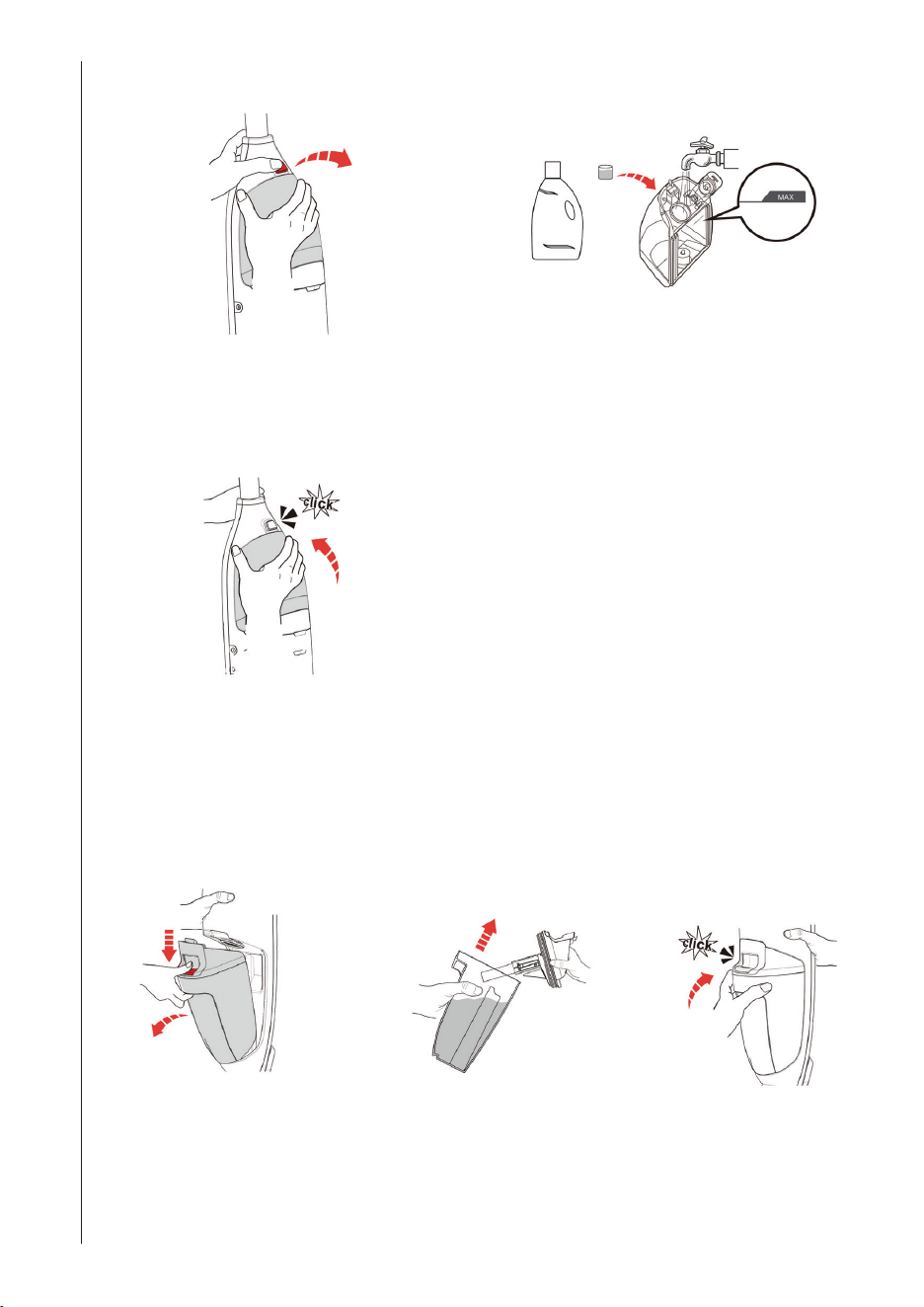 MAX

click

click