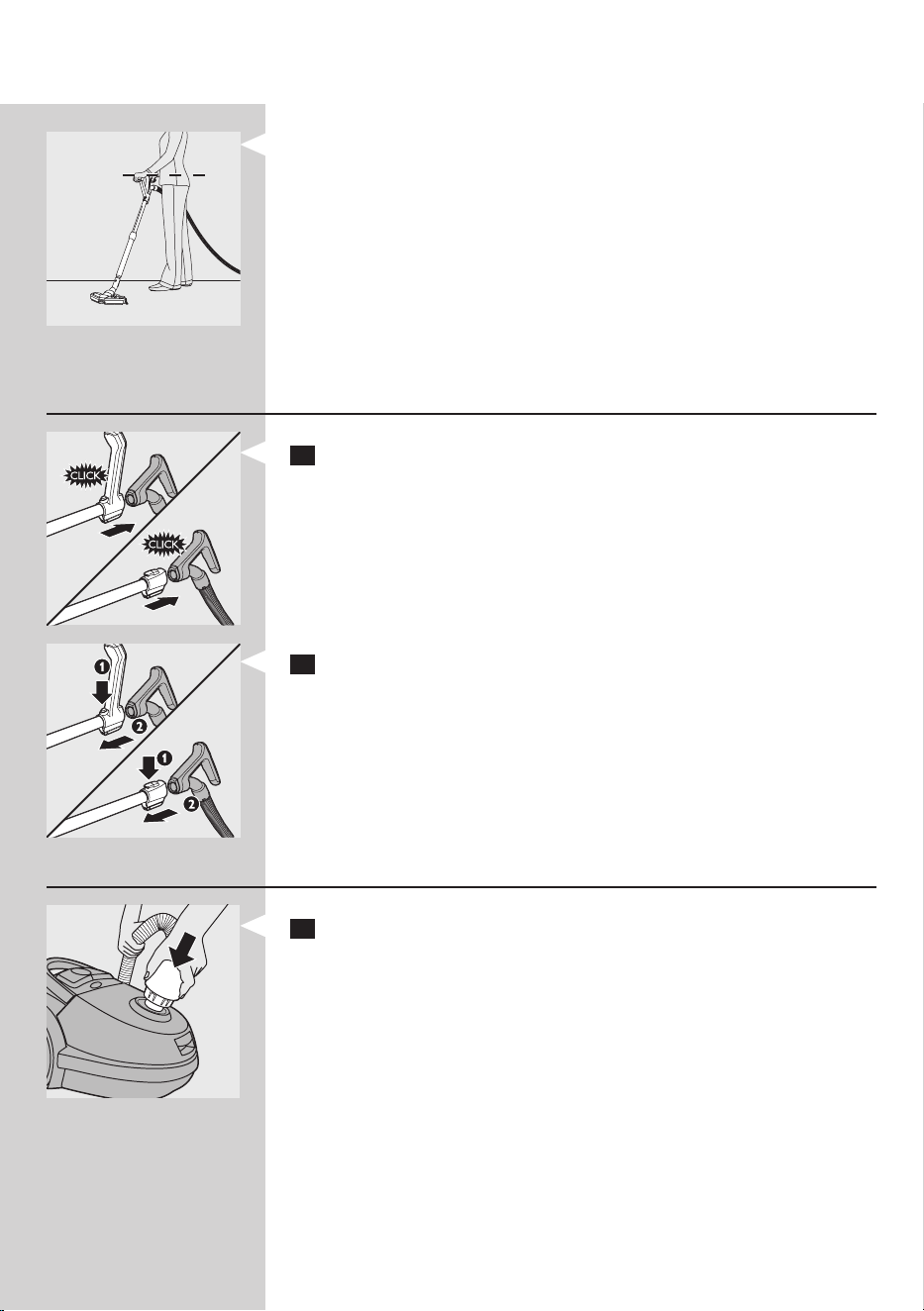 CLICK

CLICK

1

2

1

2