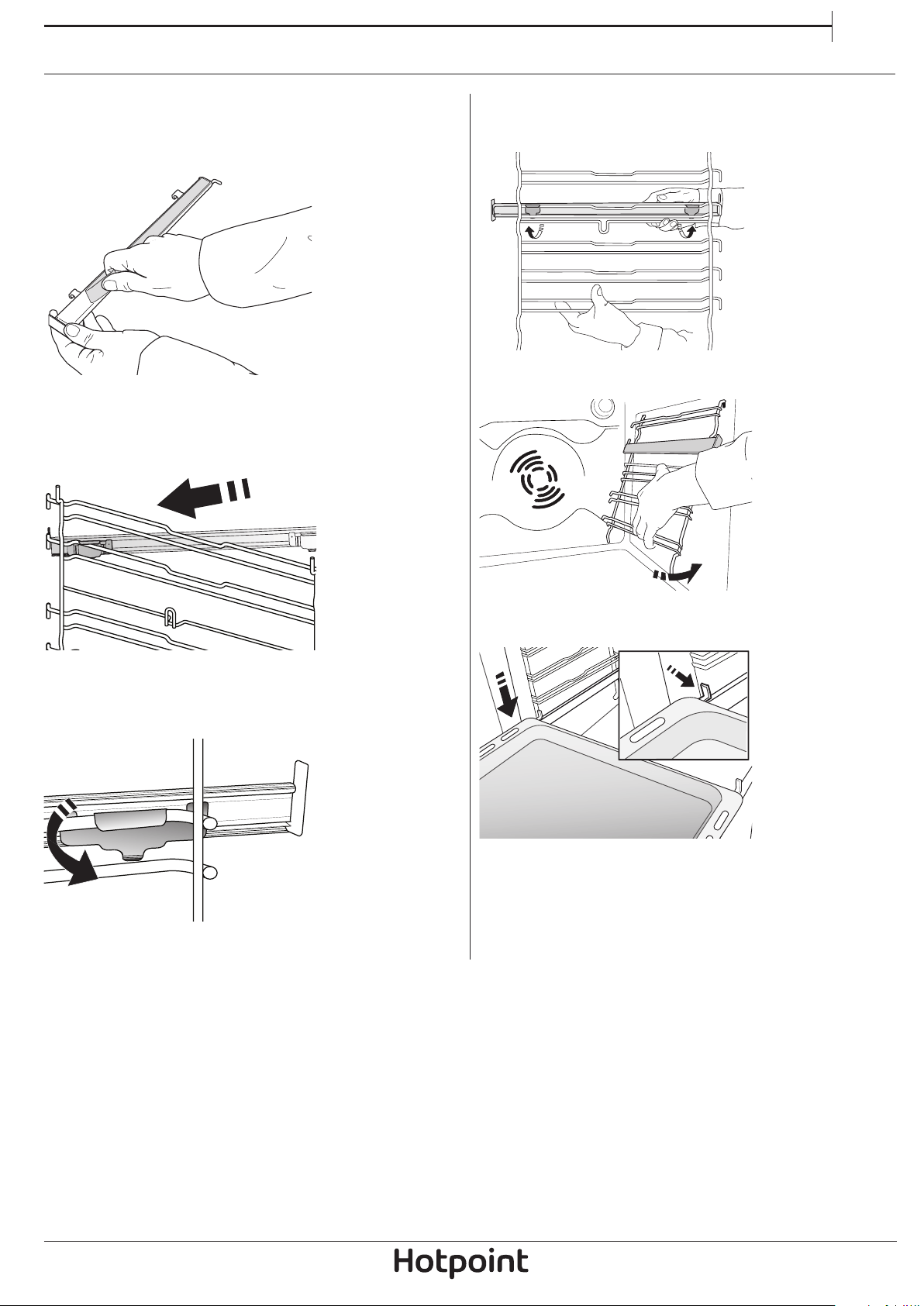 Hotpoint