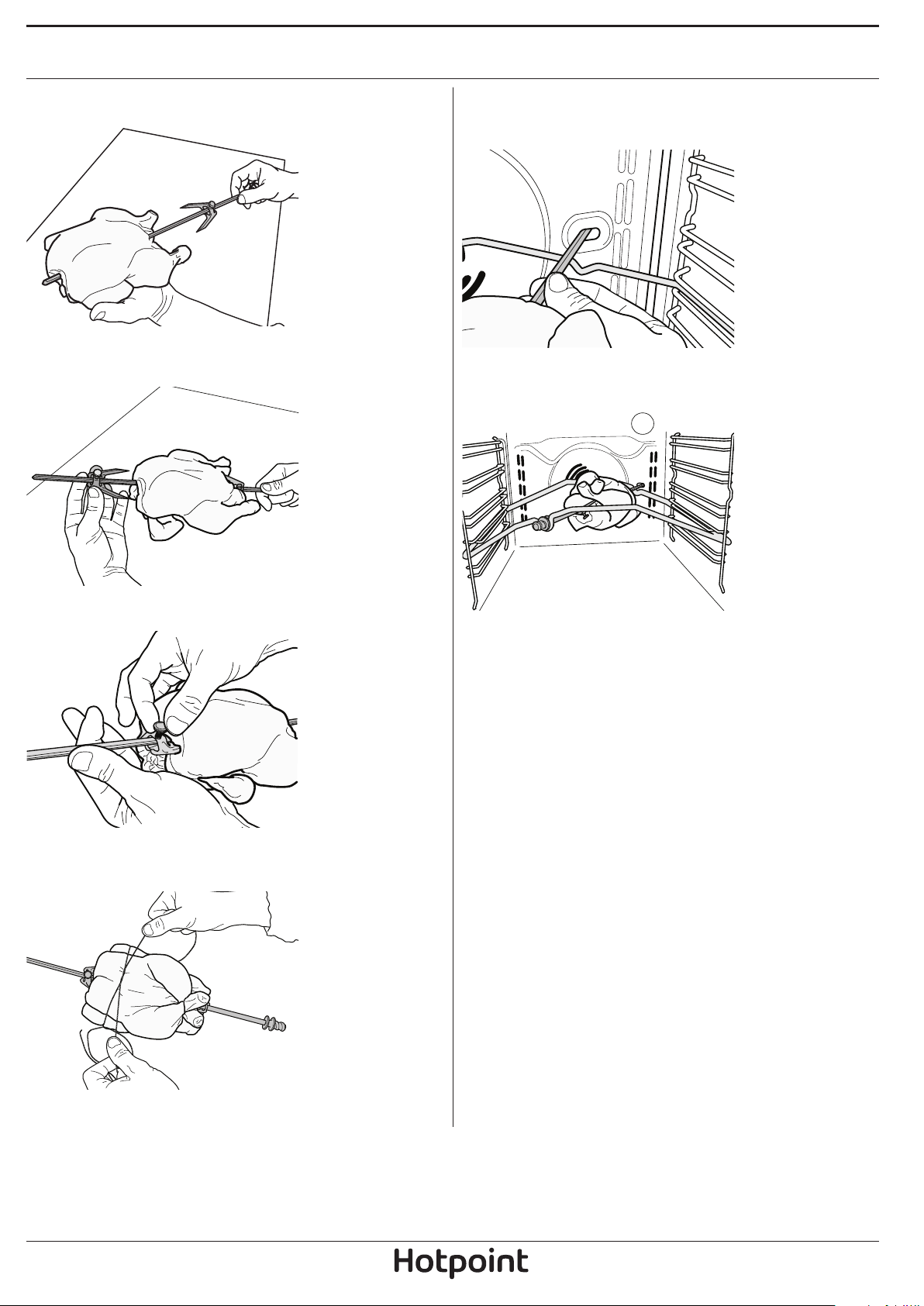 Hotpoint