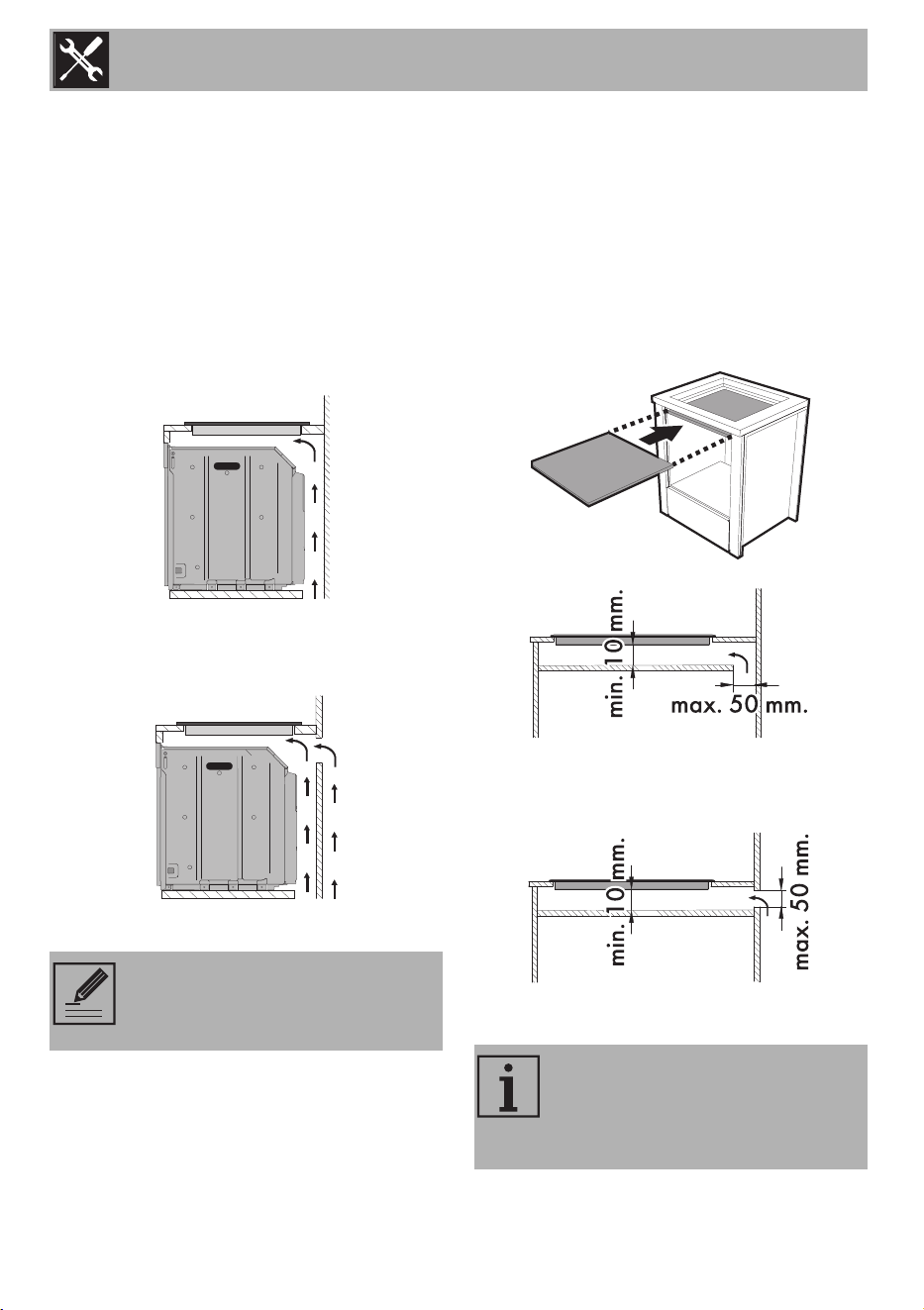 min. 10 mm.
max. 50 mm.

min. 10 mm.
max. 50 mm.