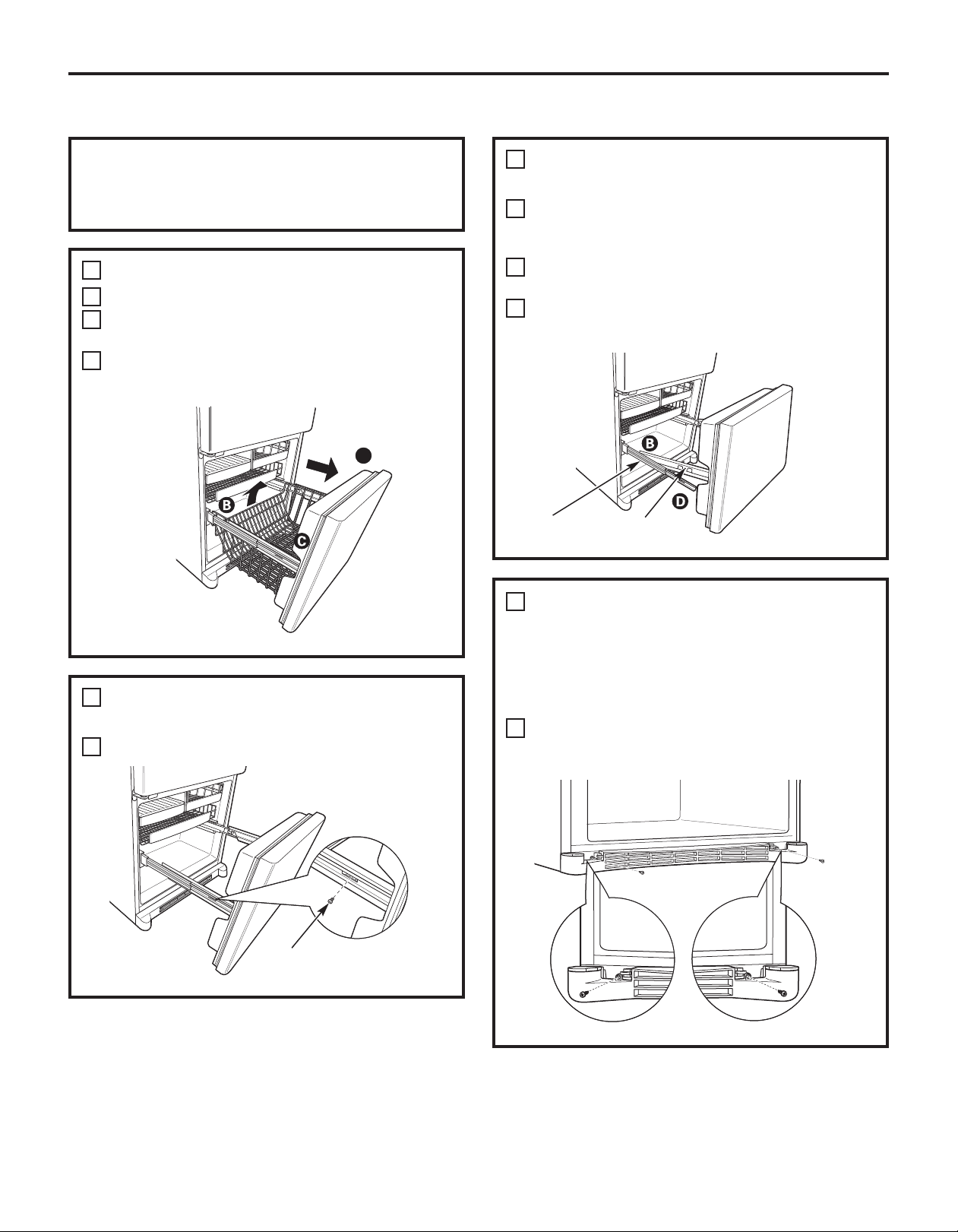 B

C

B

D