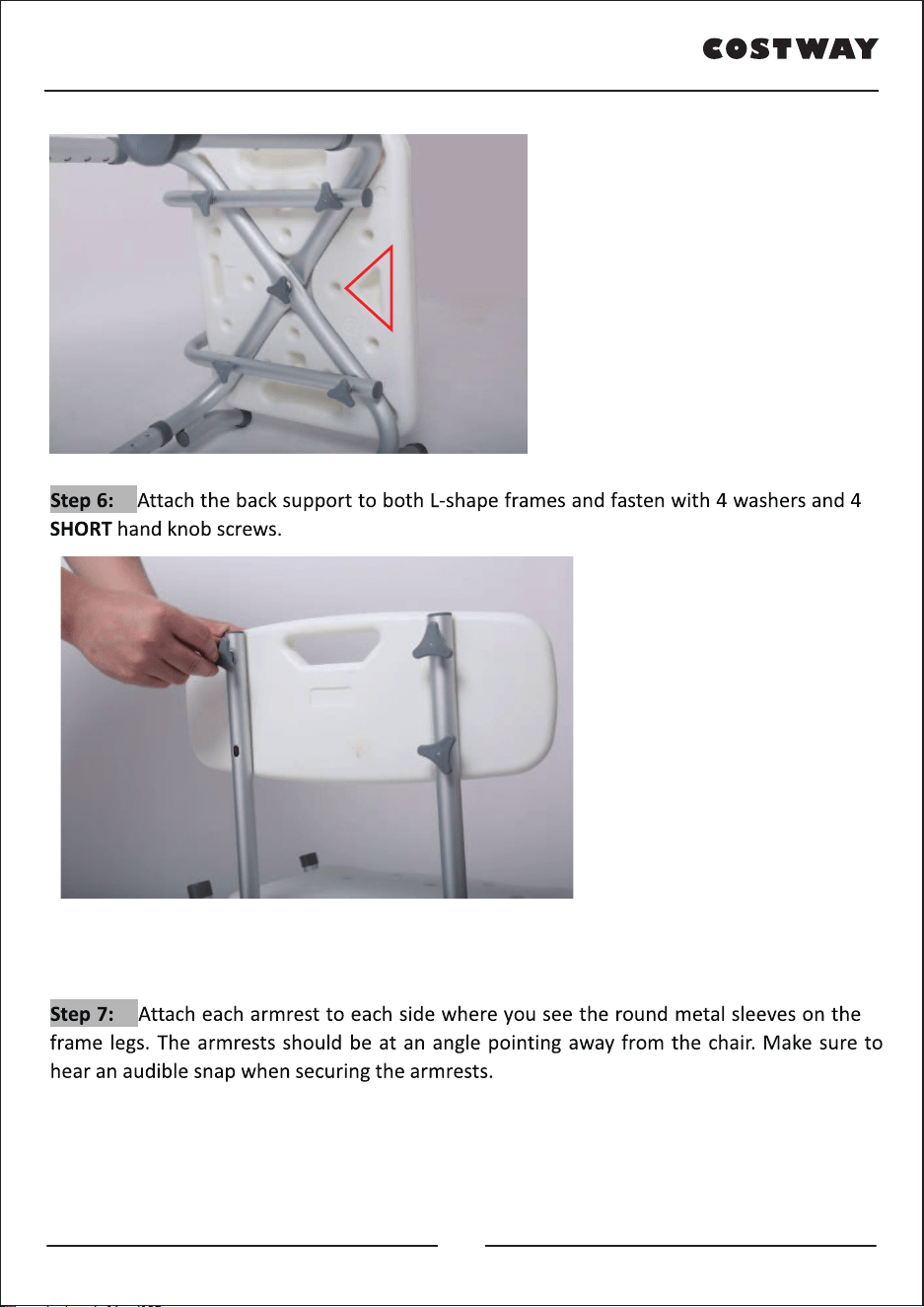 COSTWAY

Step 6: Attach the back support to both L-shape frames and fasten with 4 washers and 4 SHORT hand knob screws.

Step 7: Attach each armrest to each side where you see the round metal sleeves on the frame legs. The armrests should be at an angle pointing away from the chair. Make sure to hear an audible snap when securing the armrests.