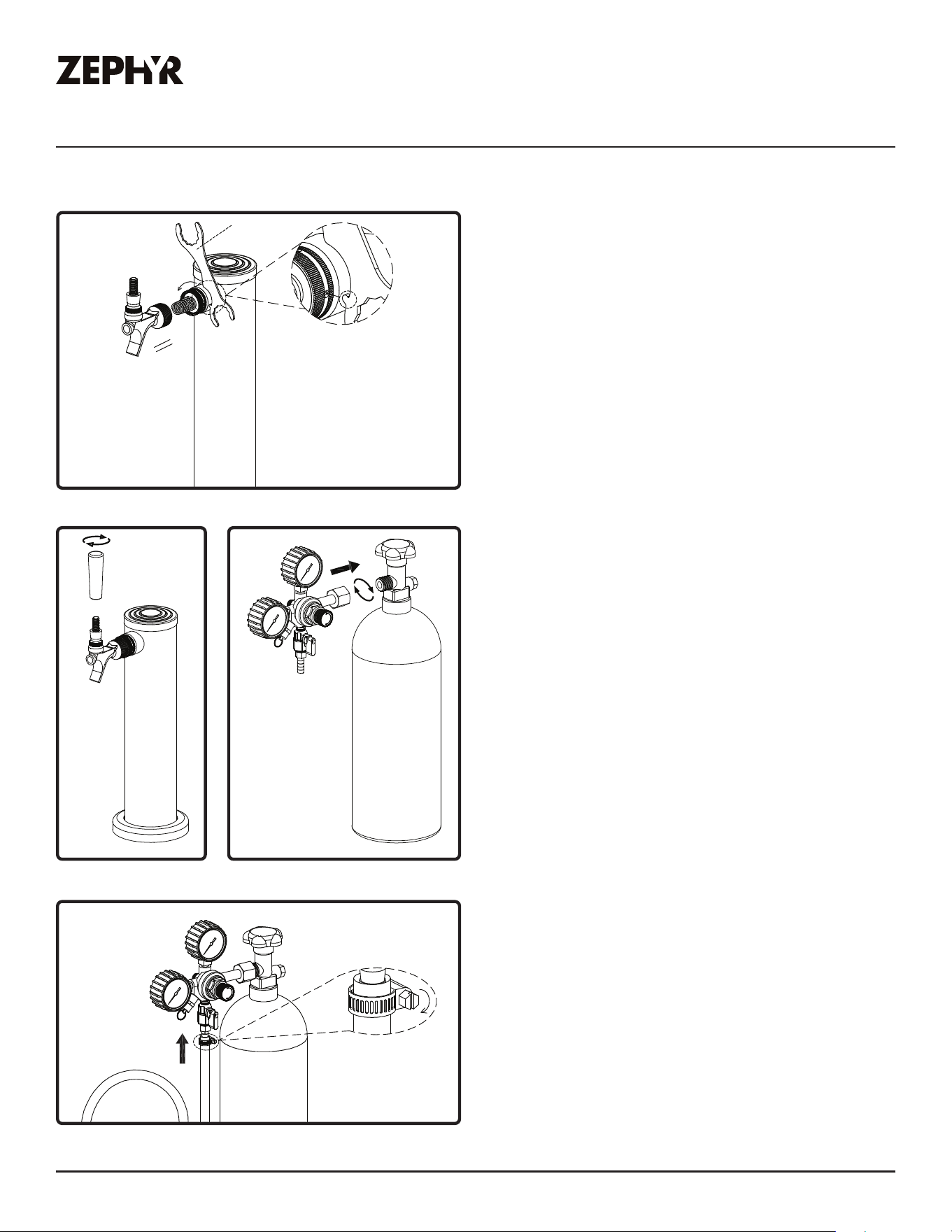 ZEPHYR