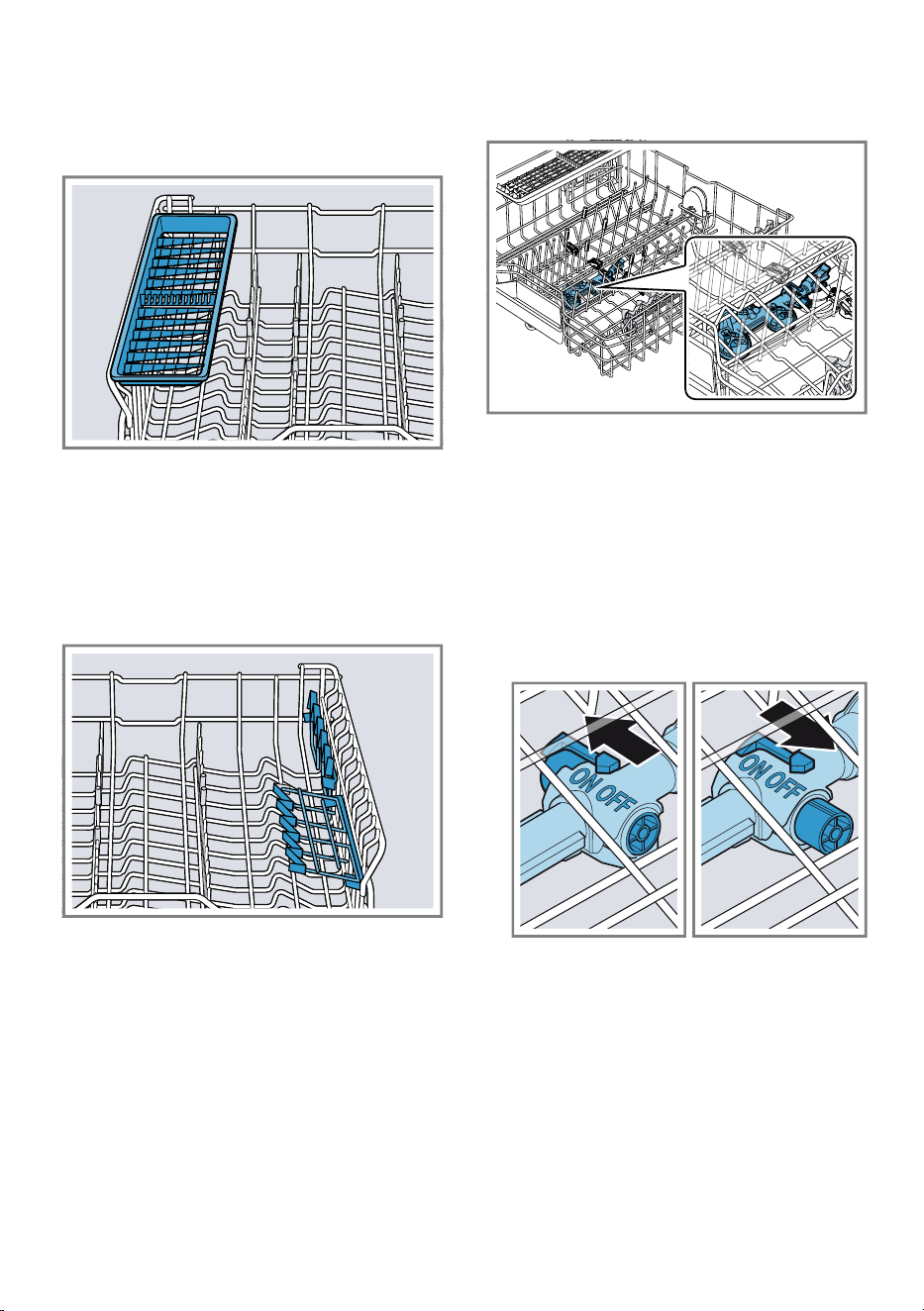 ON OFF

ON OFF