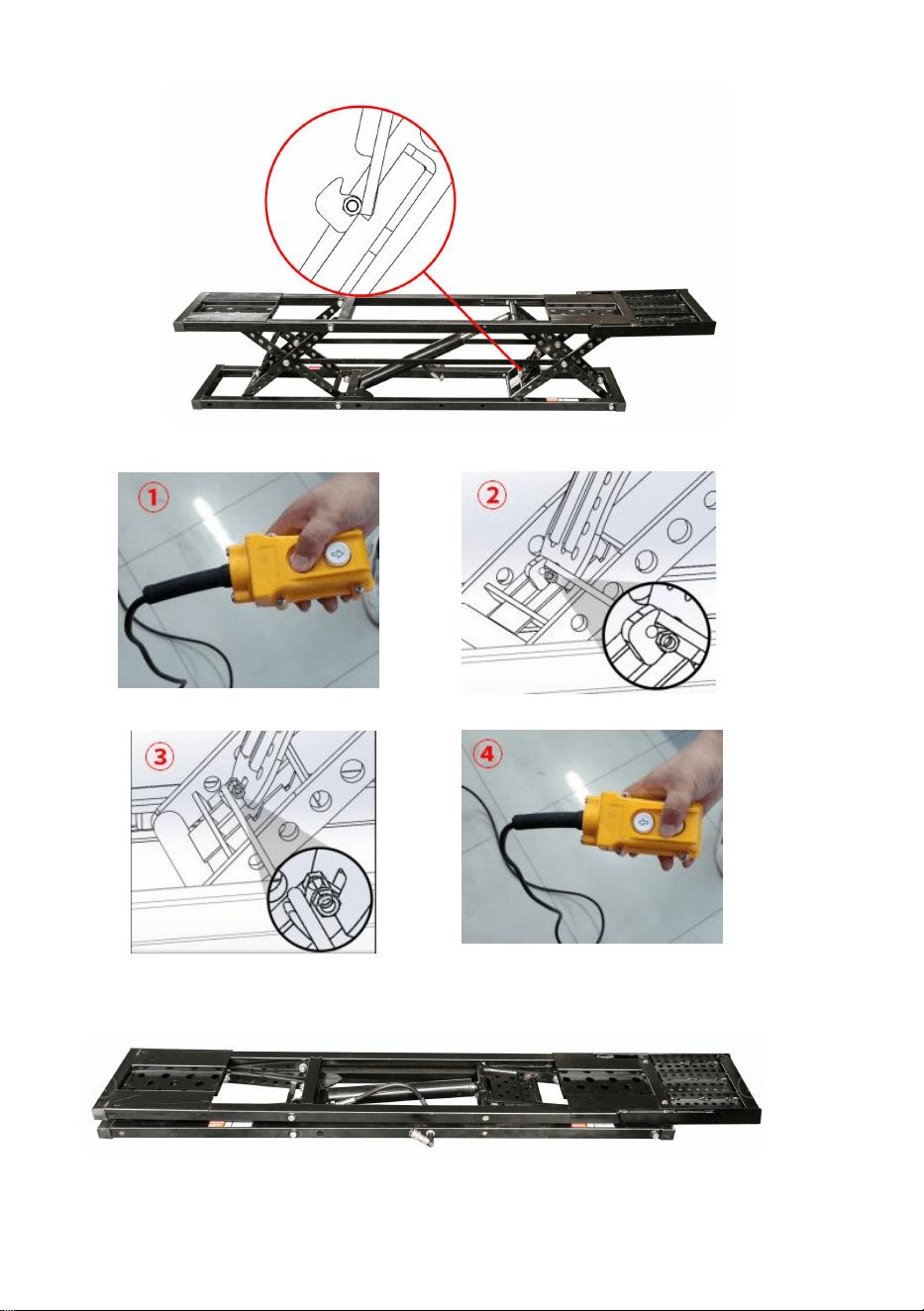 1

2

3

4