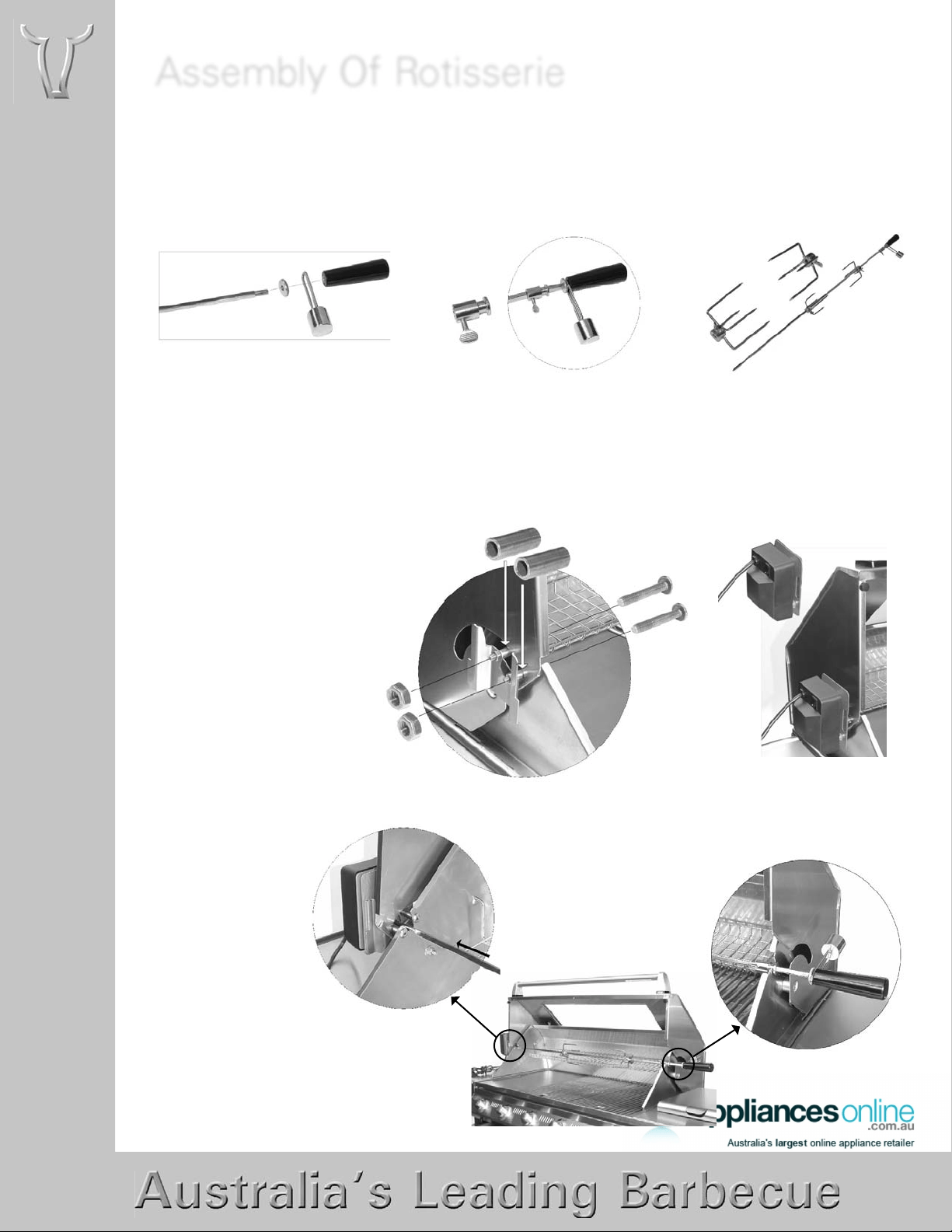 Assembly Of Rotisserie

ppliancesonline .com.au
Australia's largest online appliance retailer

Australia's Leading Barbecue