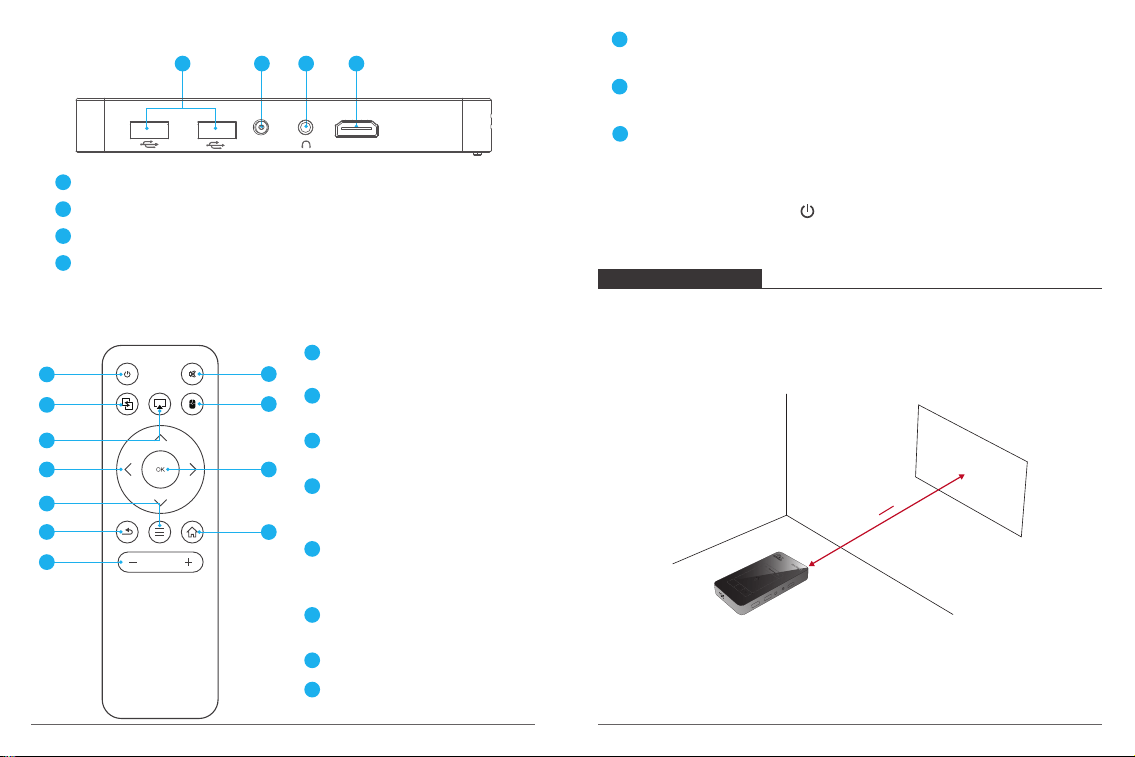 OK