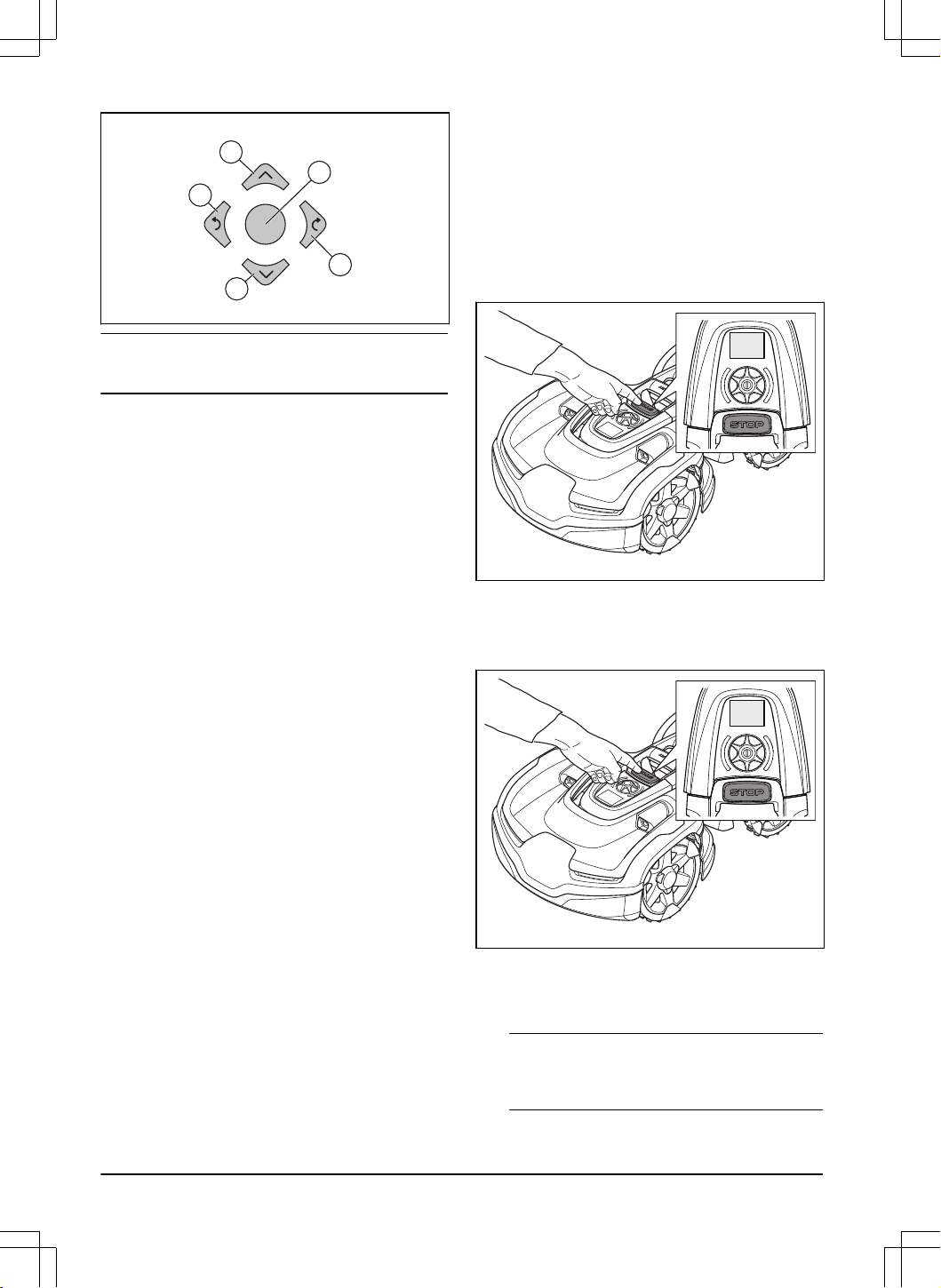 STOP

STOP