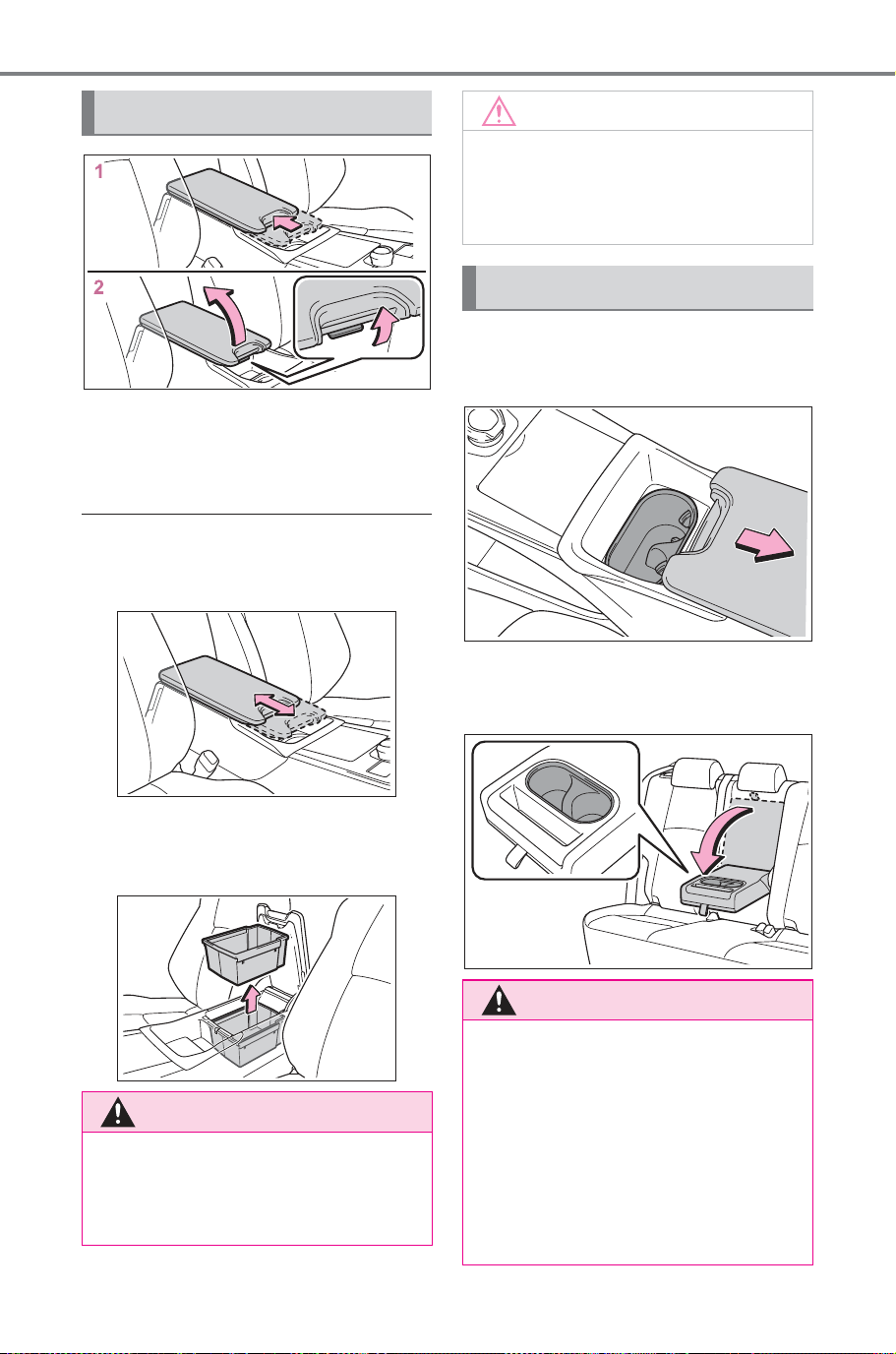 1

2