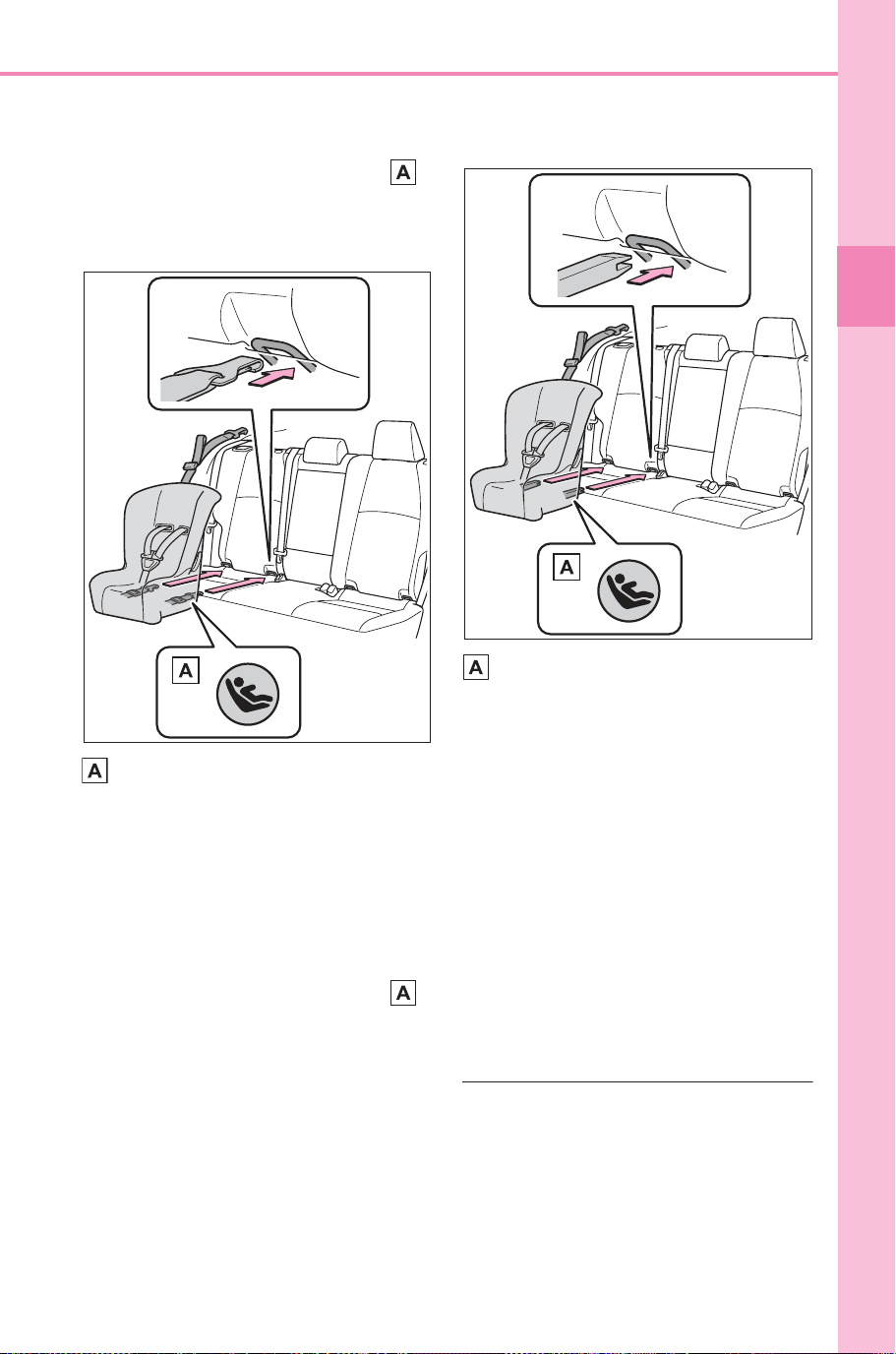 A

A

A

A

A

A