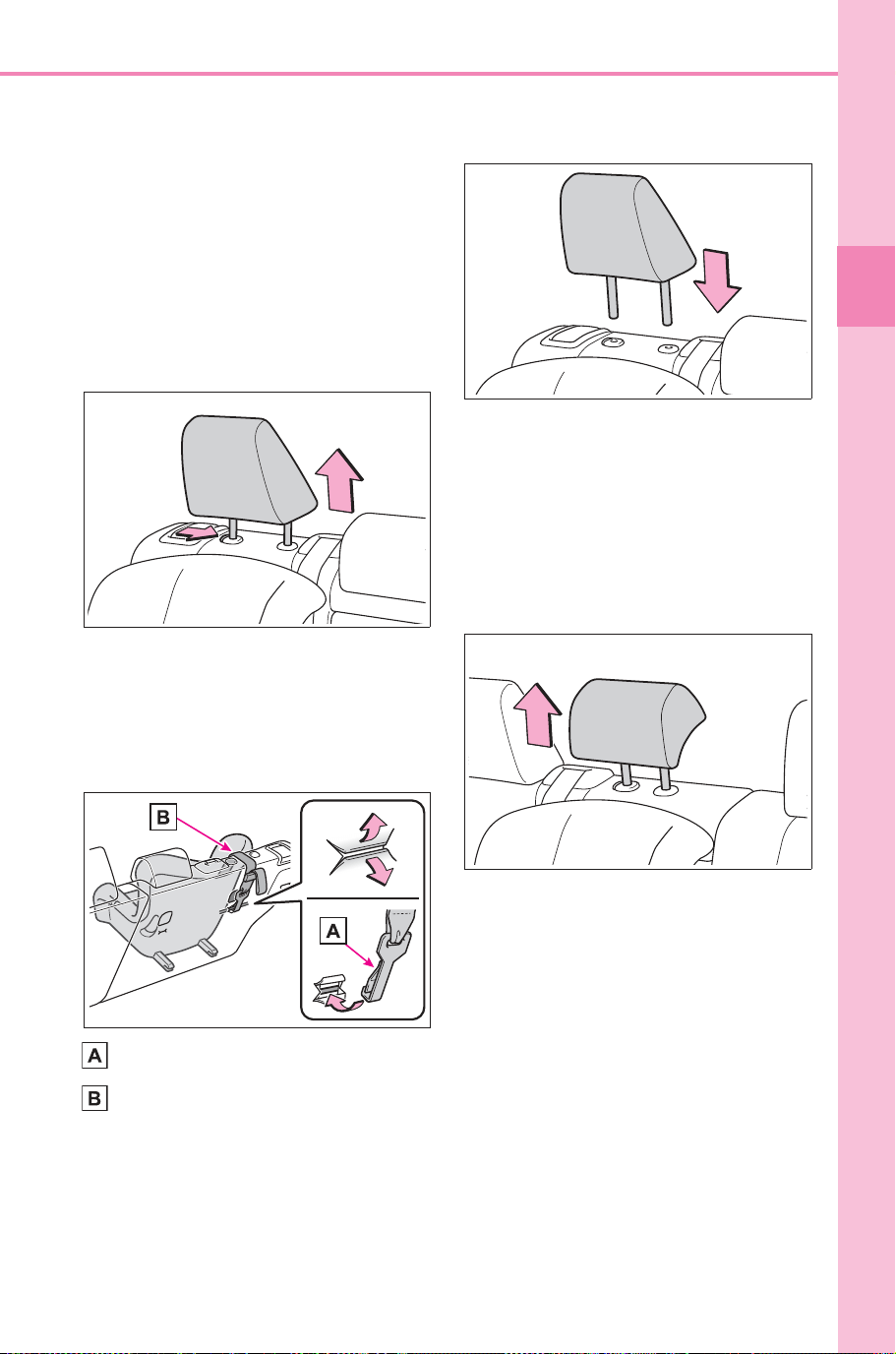 B

A

A

B