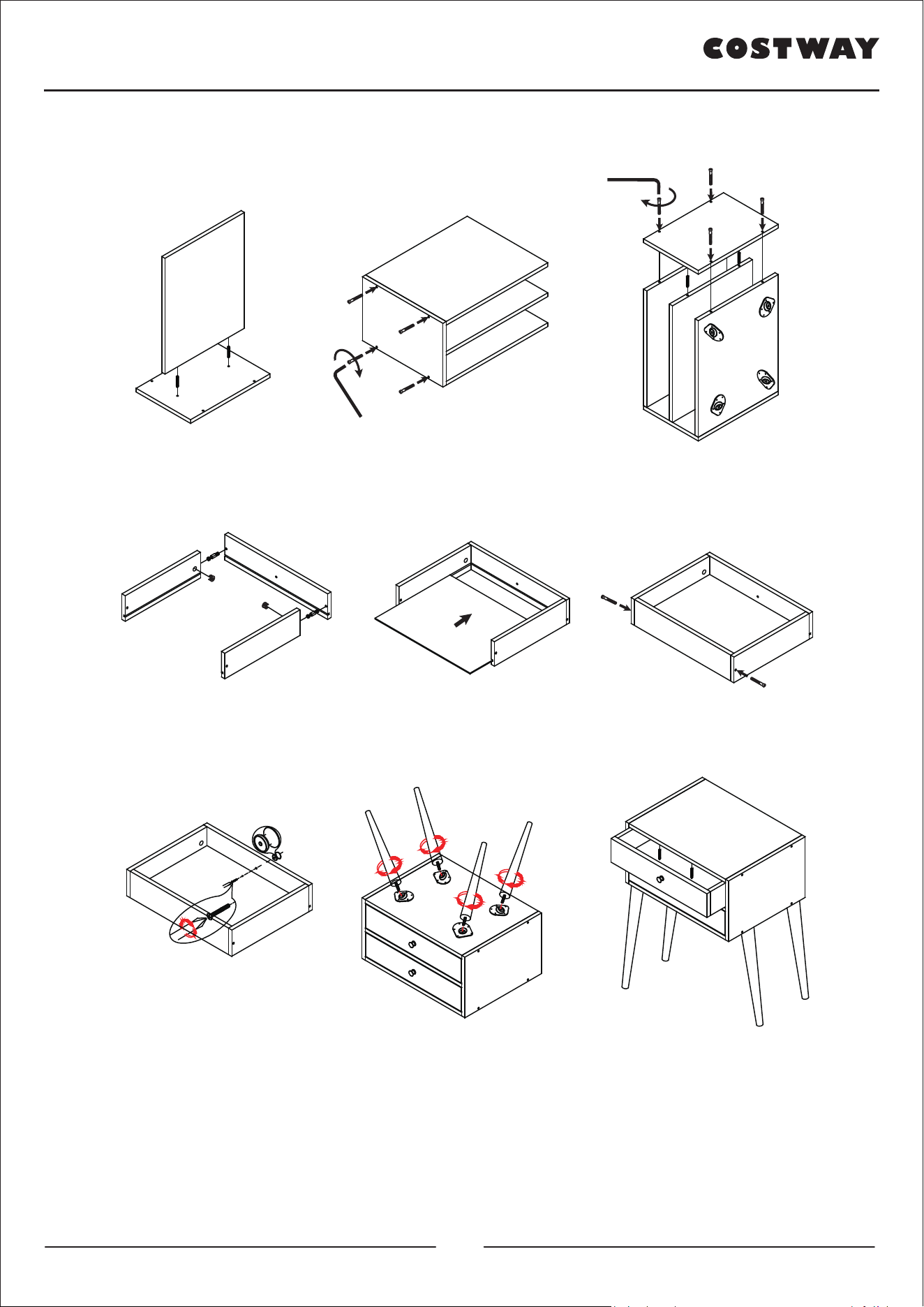 COSTWAY