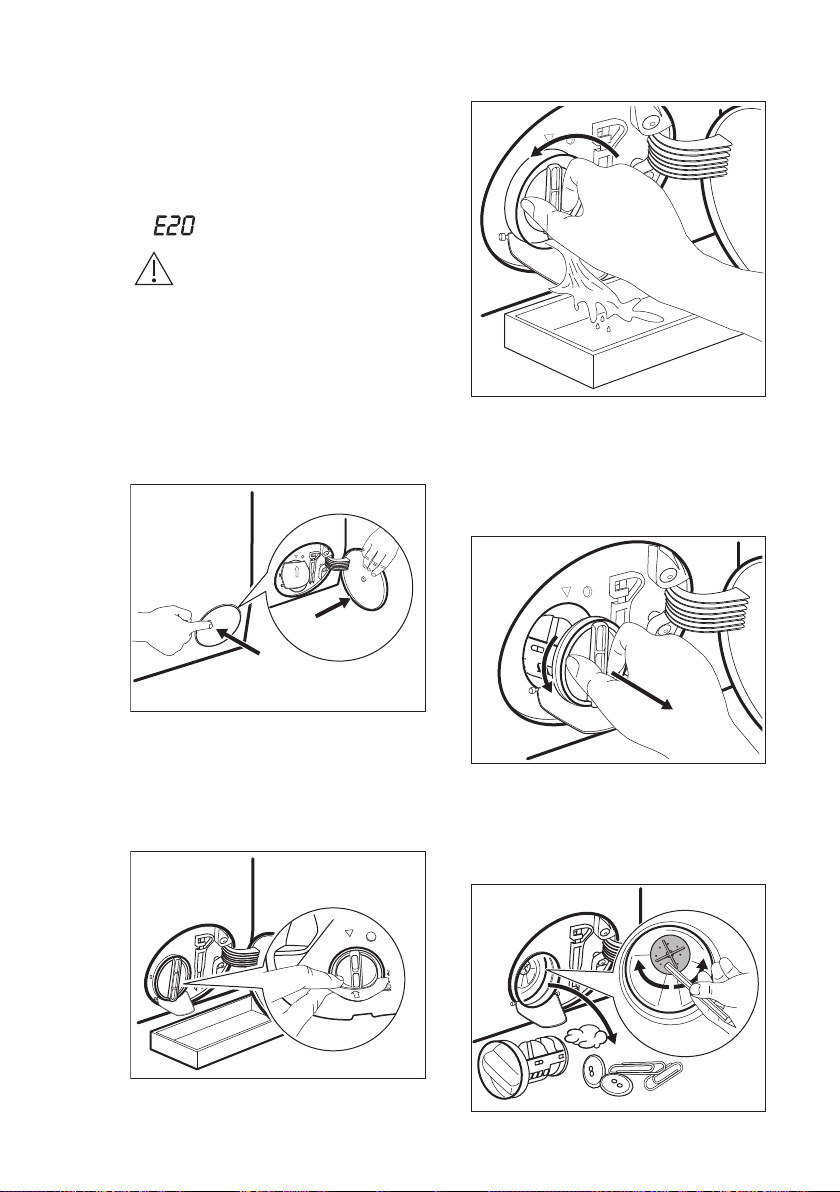 E20