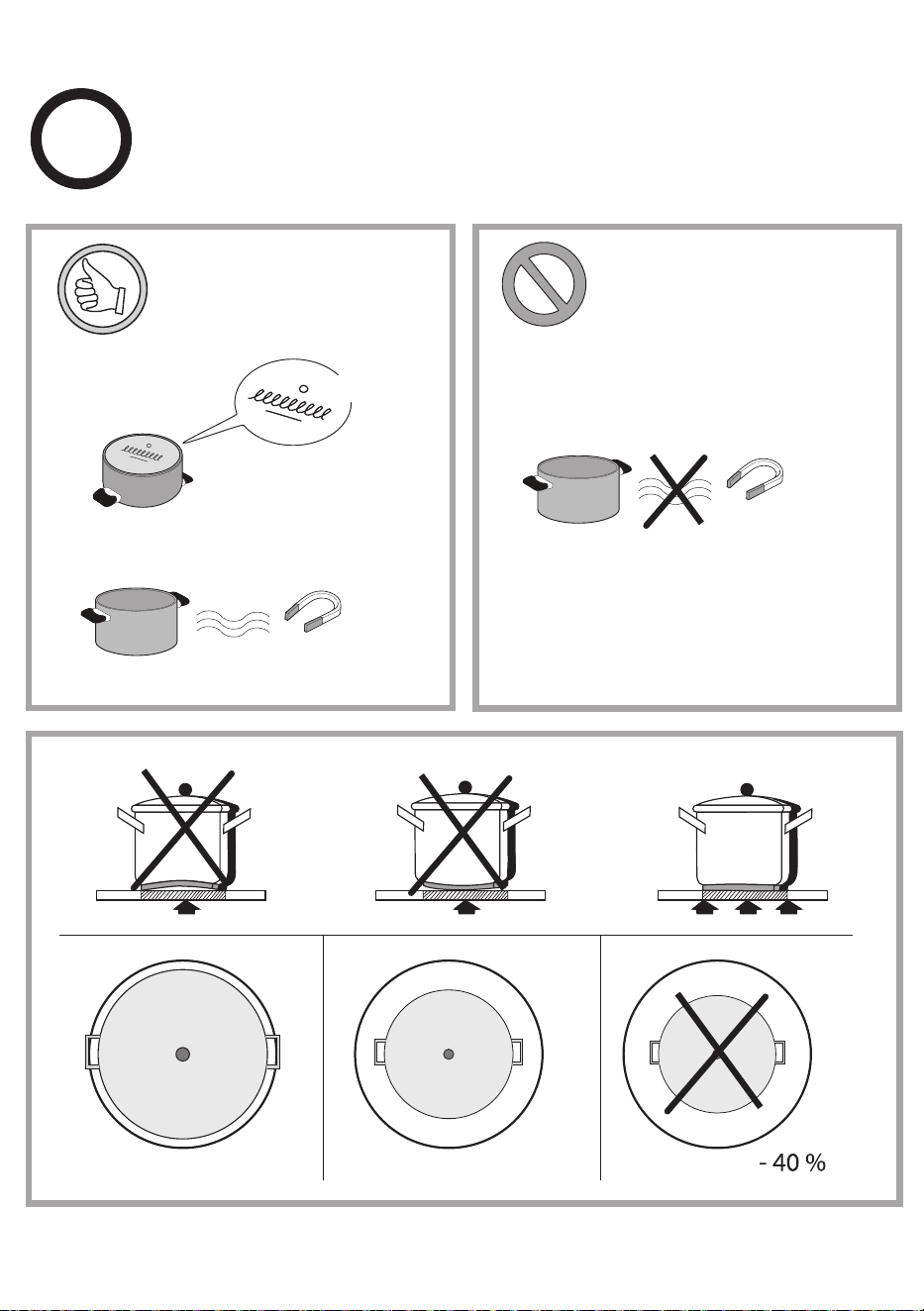 - 40 %