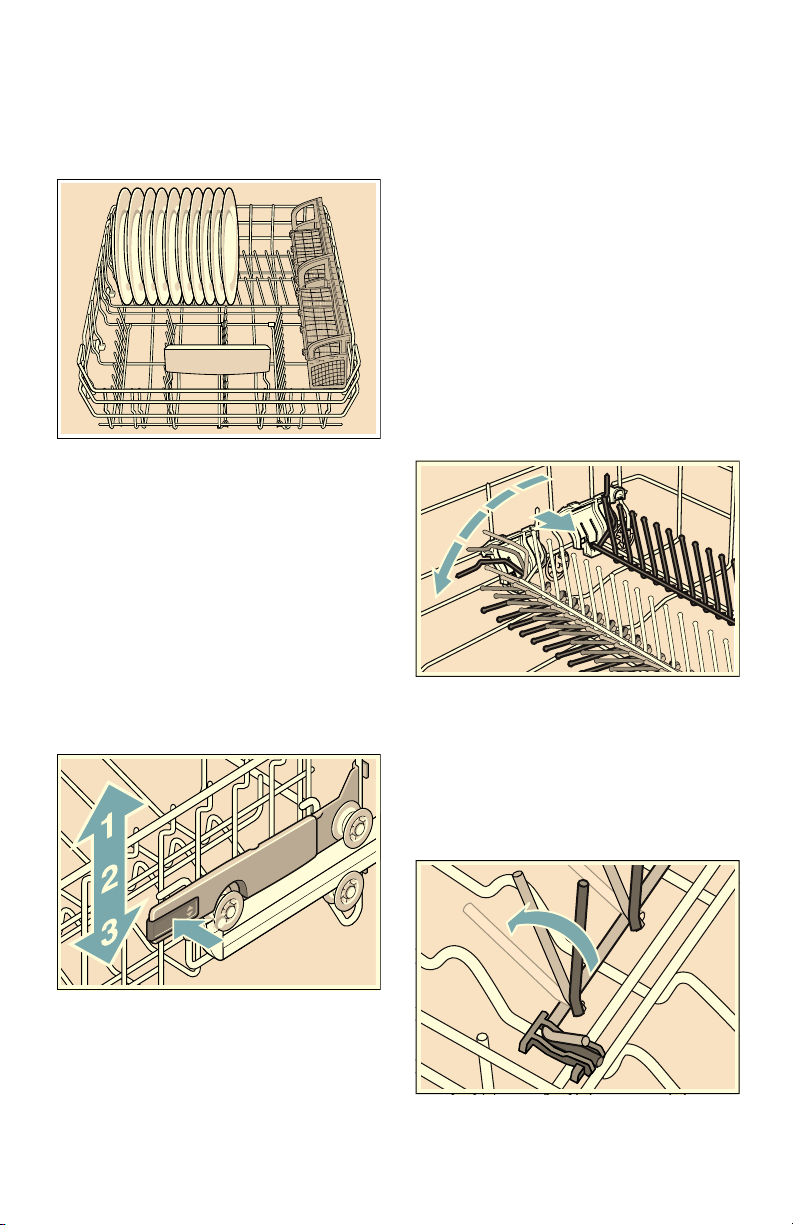 1
2
3