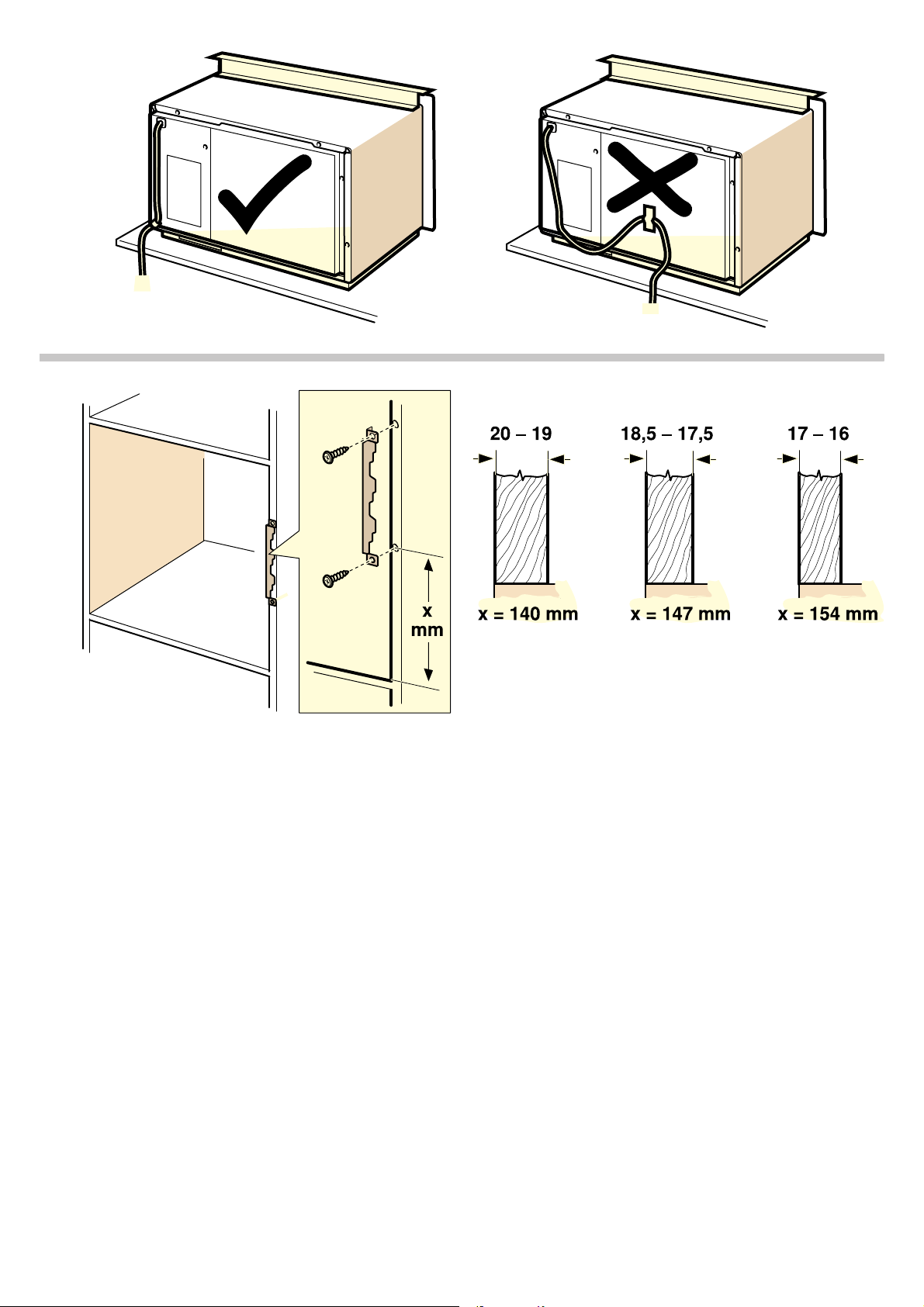 x
mm

20 – 19

x = 140 mm

18,5 – 17,5

x = 147 mm

17 – 16

x = 154 mm