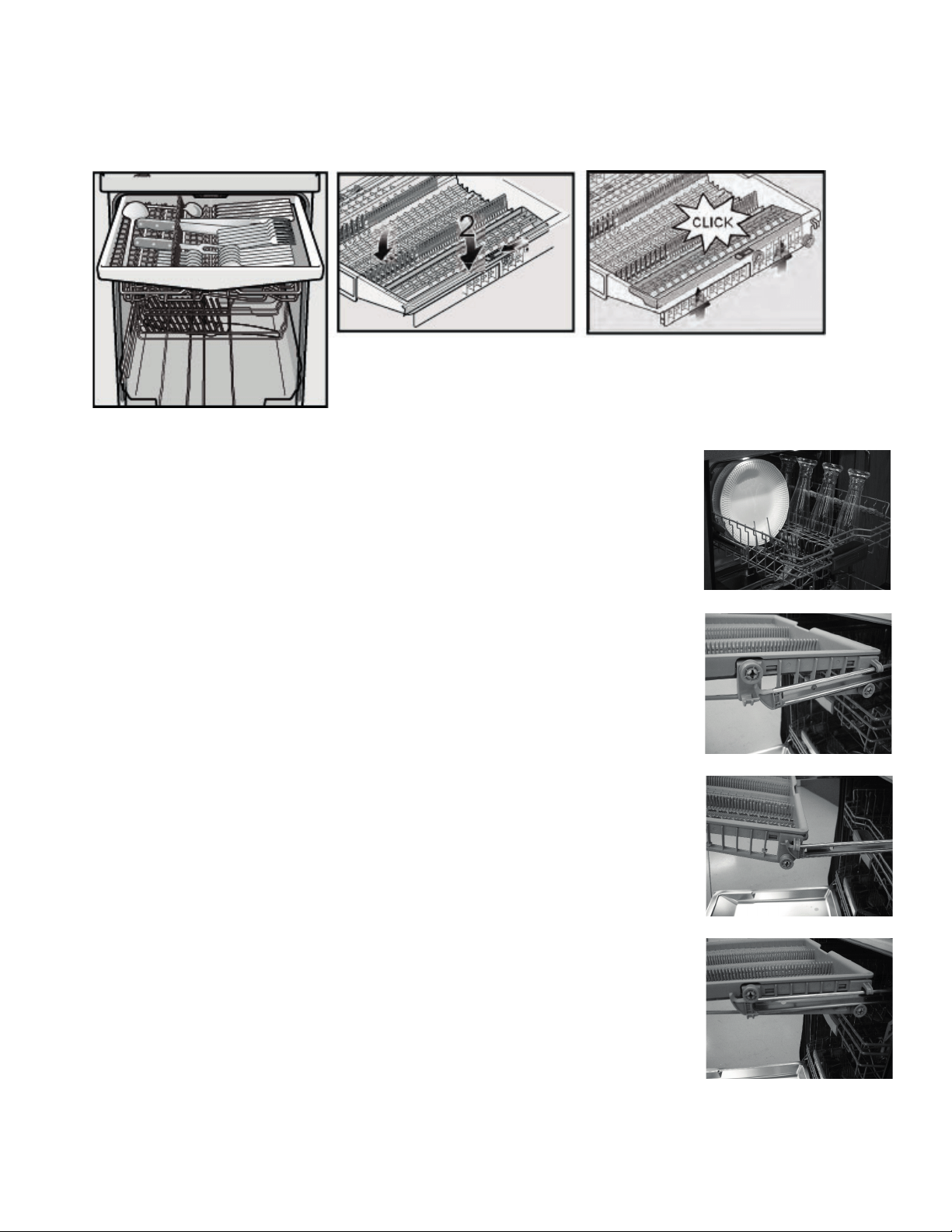 2

CLICK