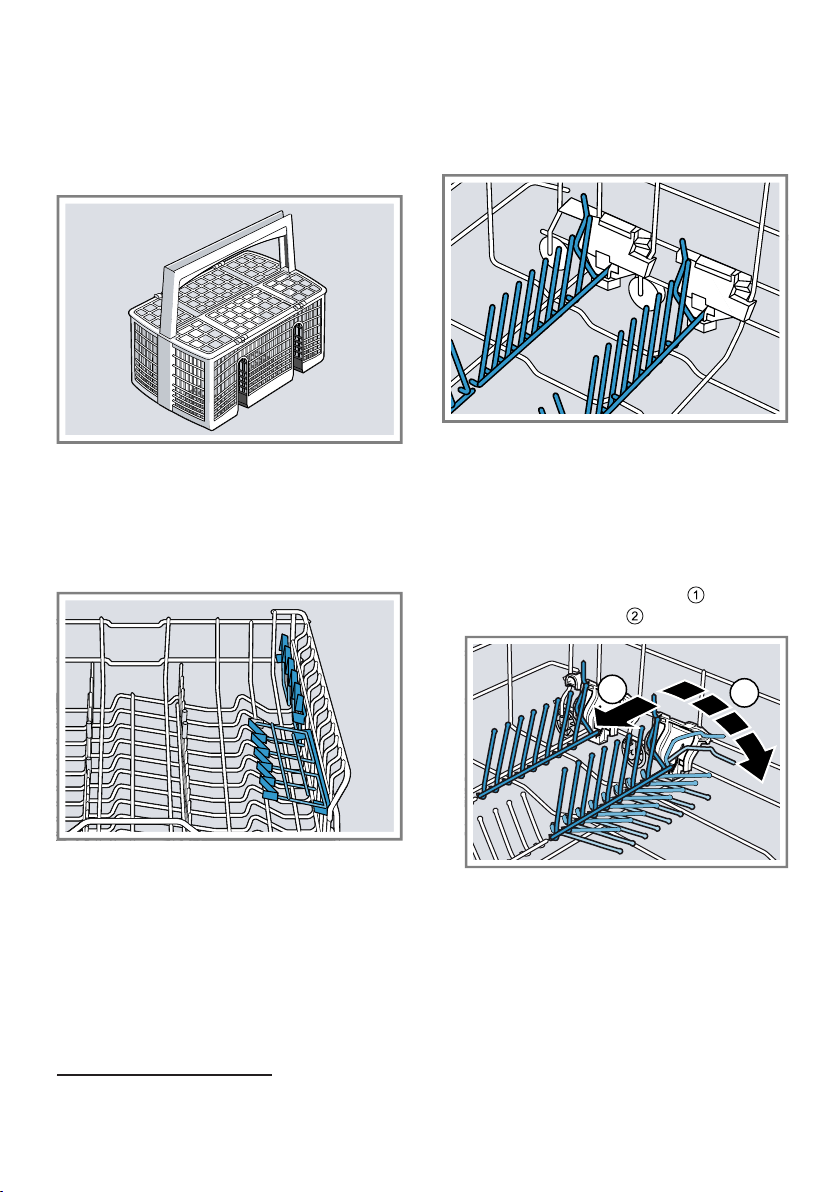 ①
②