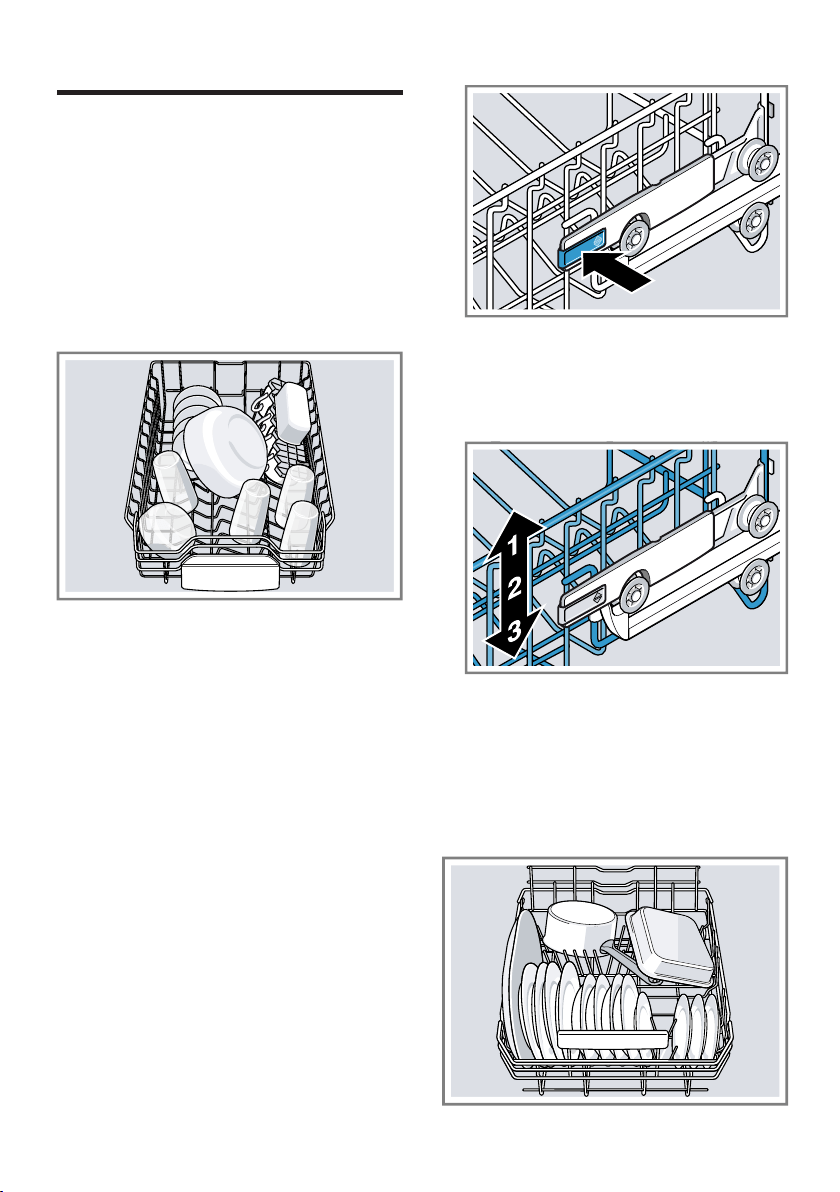 1
2
3