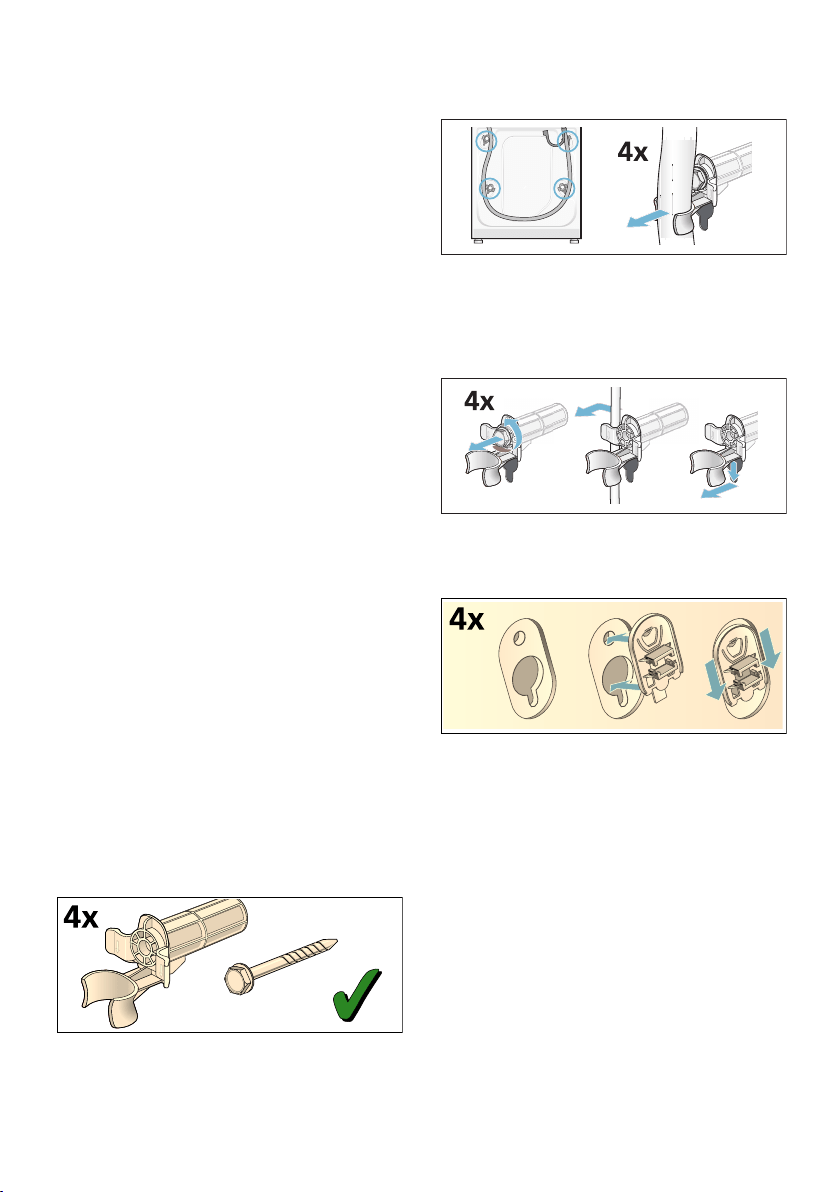 4x

4x

4x

4x