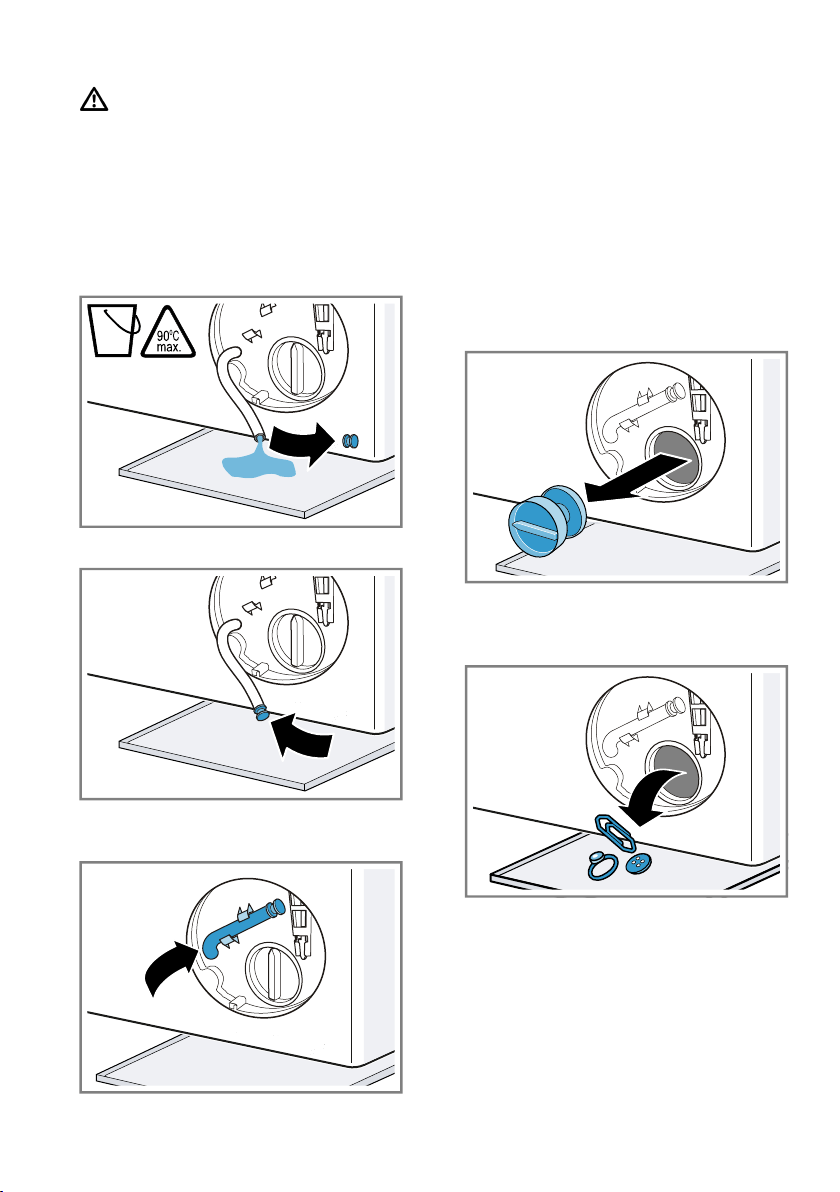 90°C max.