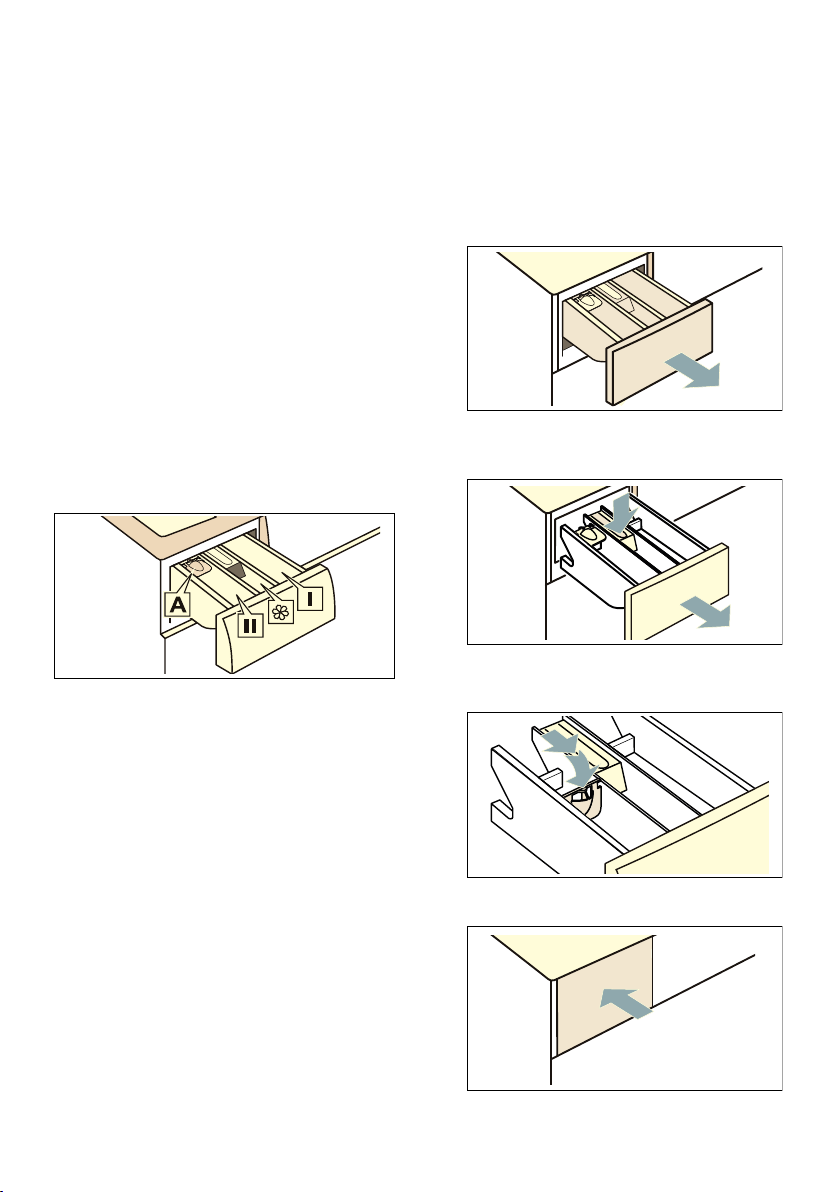 A
II
I