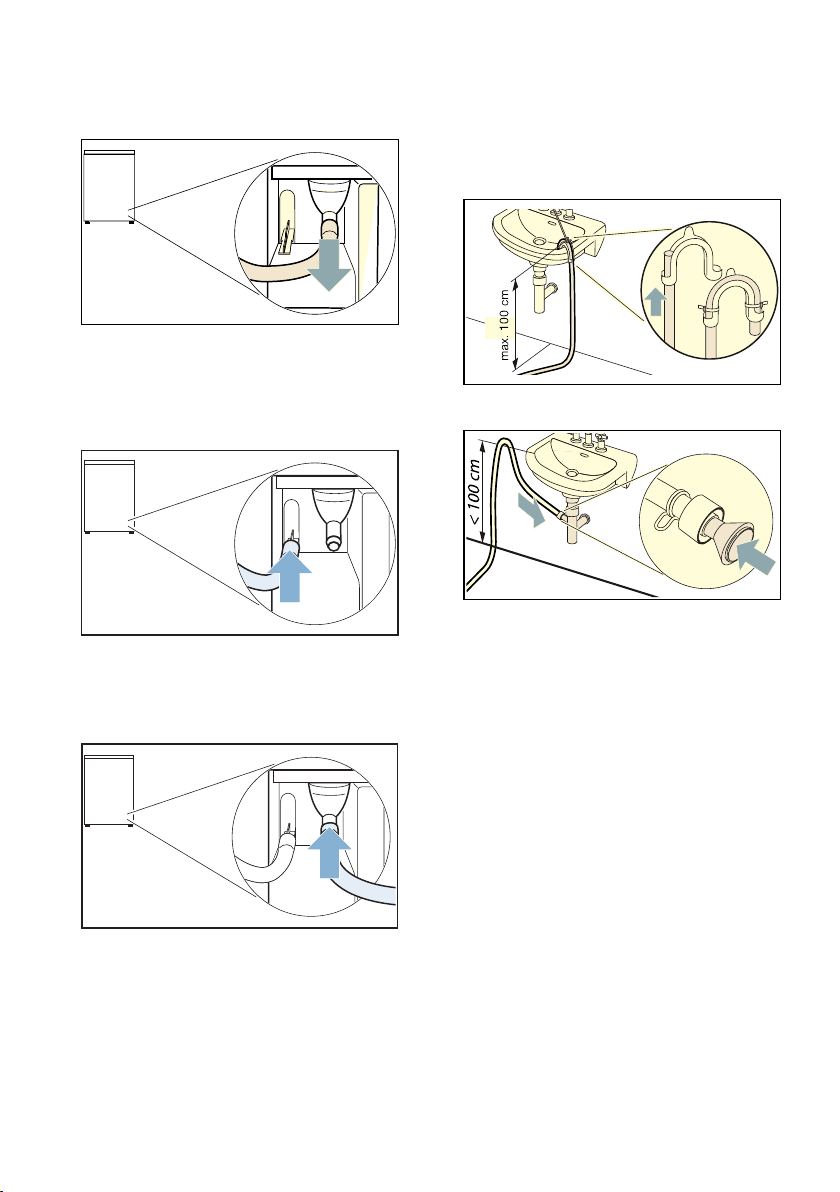 max. 100 cm

< 100 cm