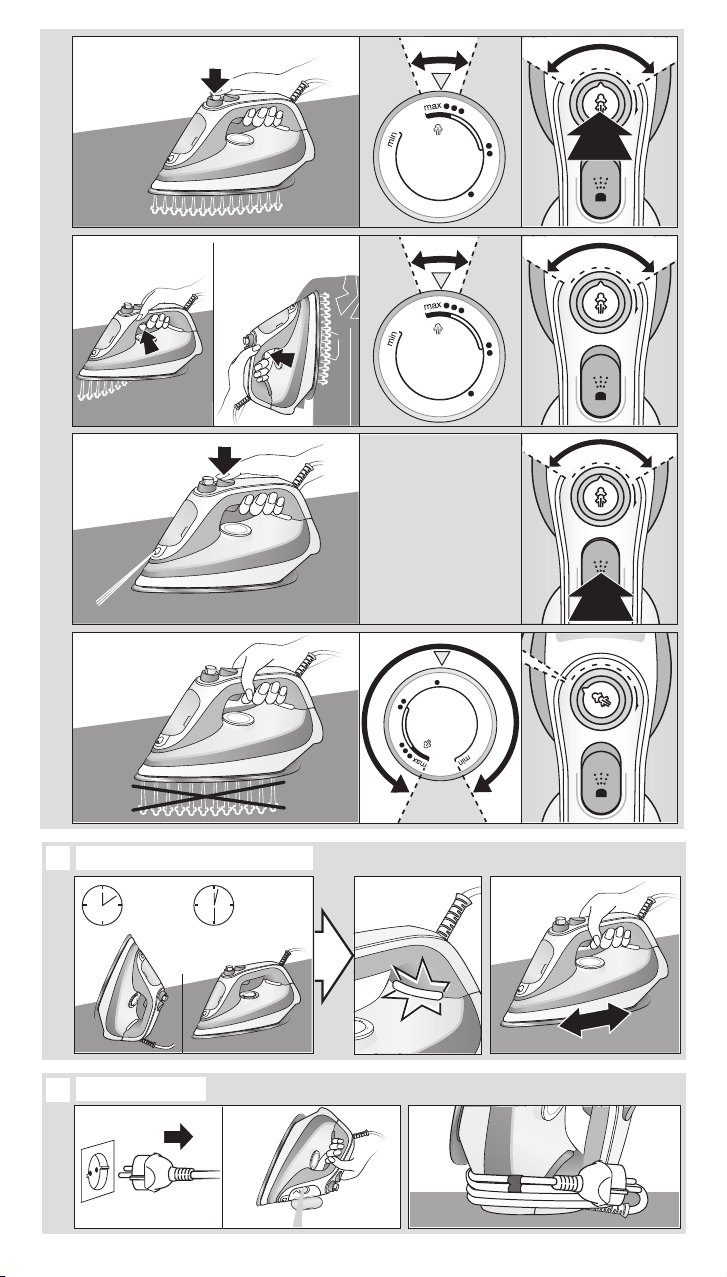 max
min
max
min
max
min