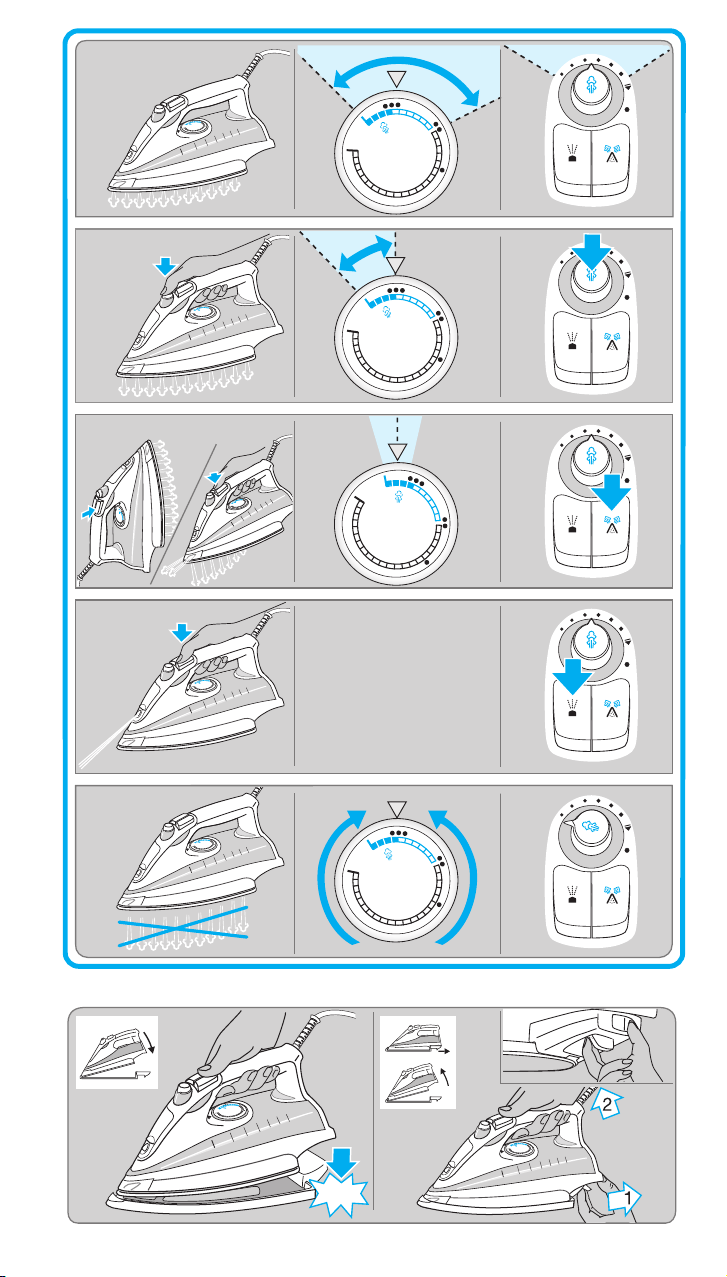 2

1