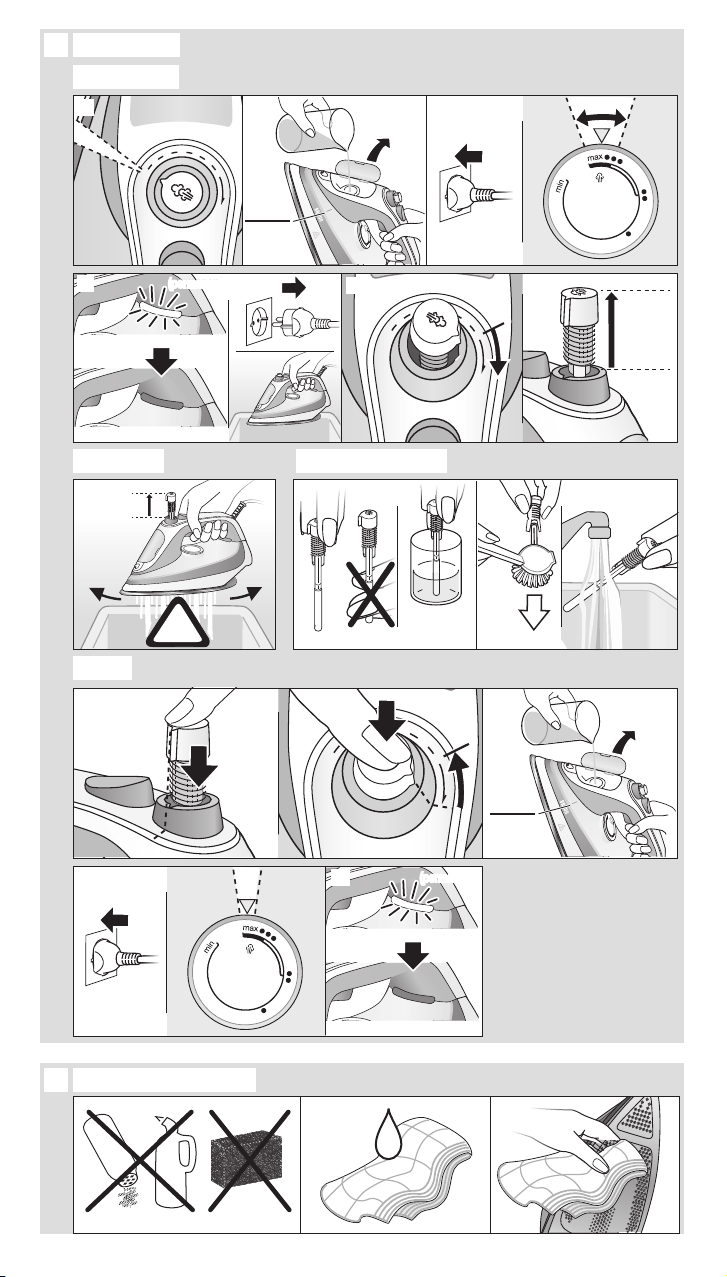 max
min
max
min