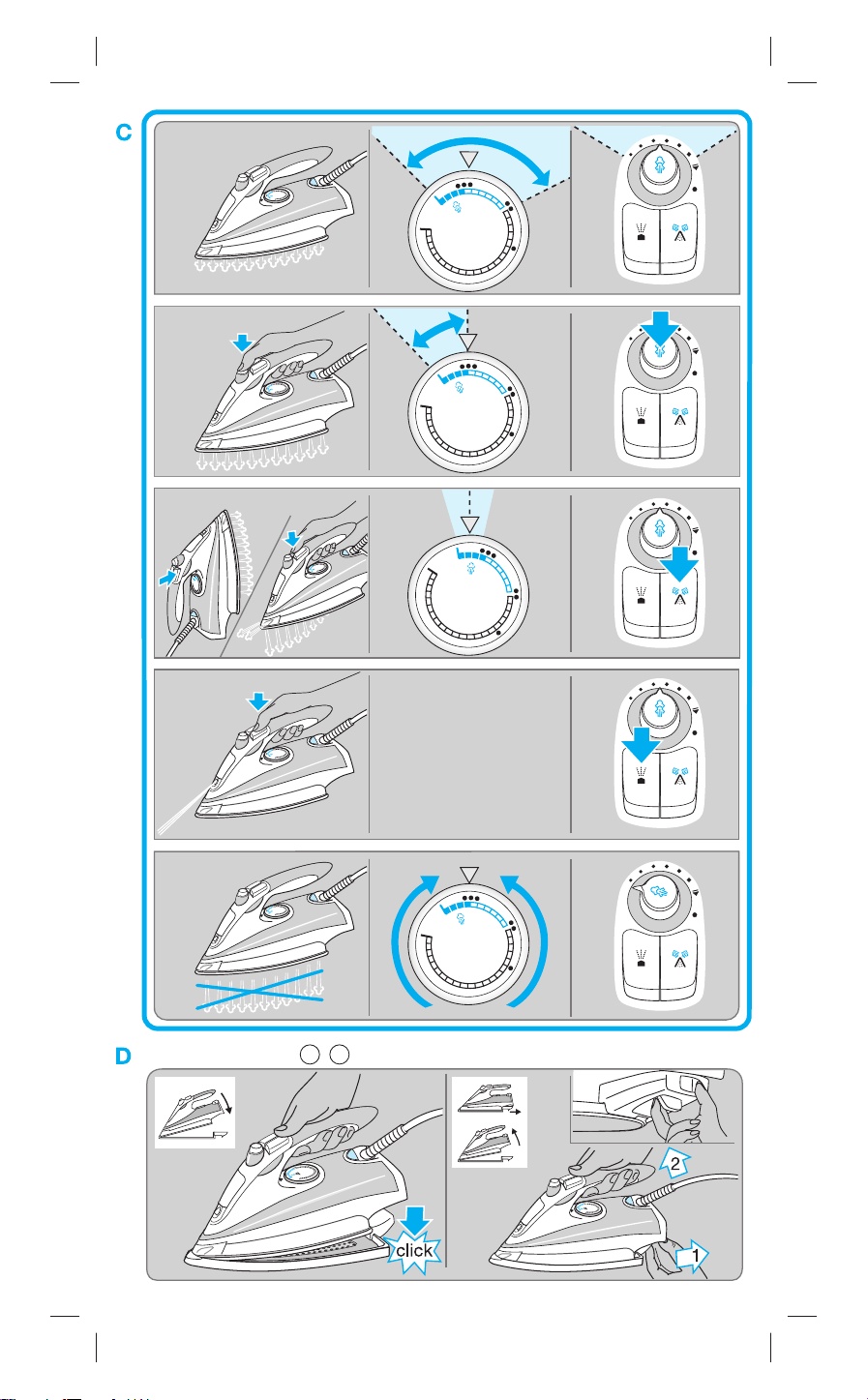 C

D

click

2

1