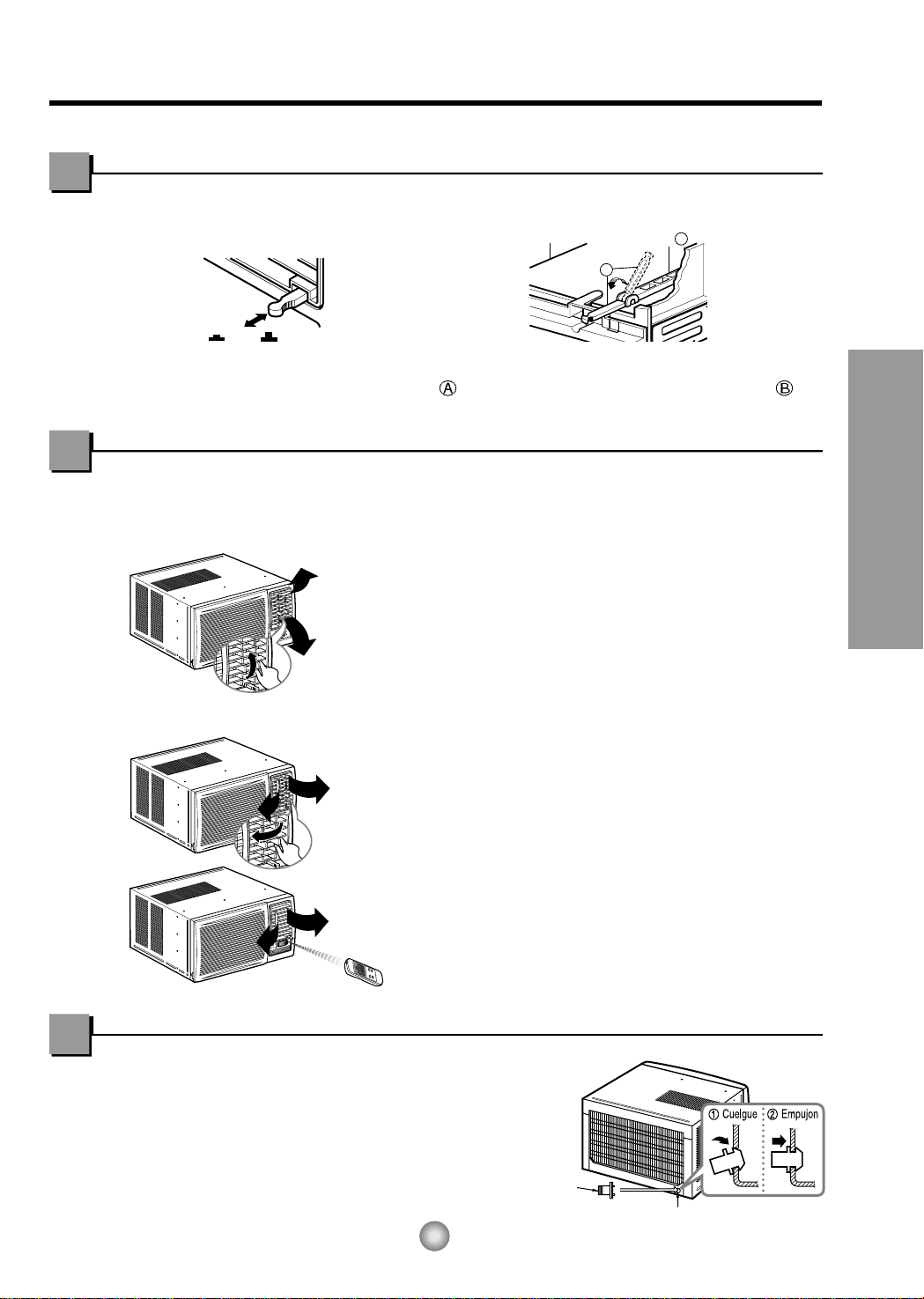 Ⓐ Ⓑ

① Cuelgue ② Empujon