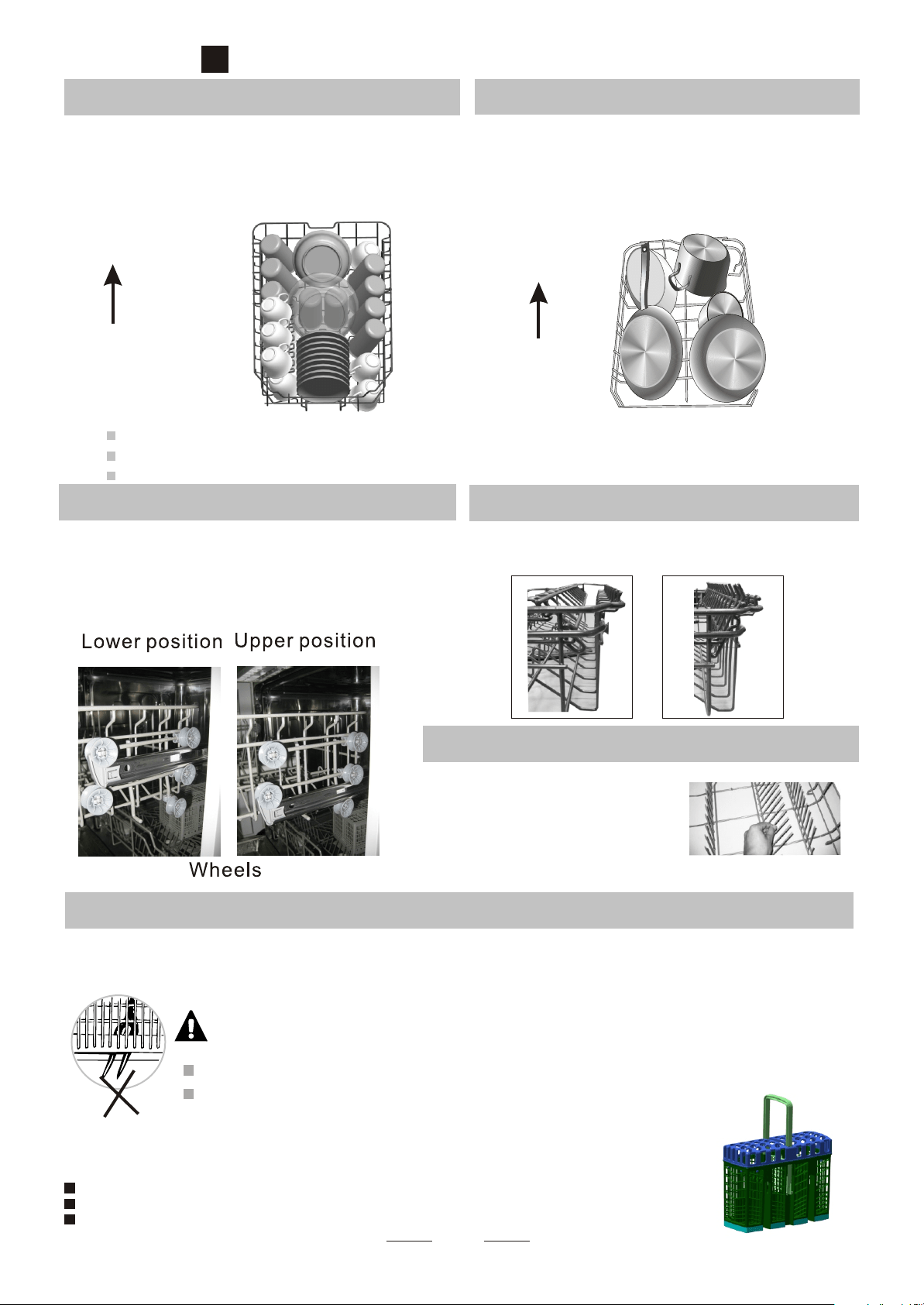 Lower position Upper position

Wheels