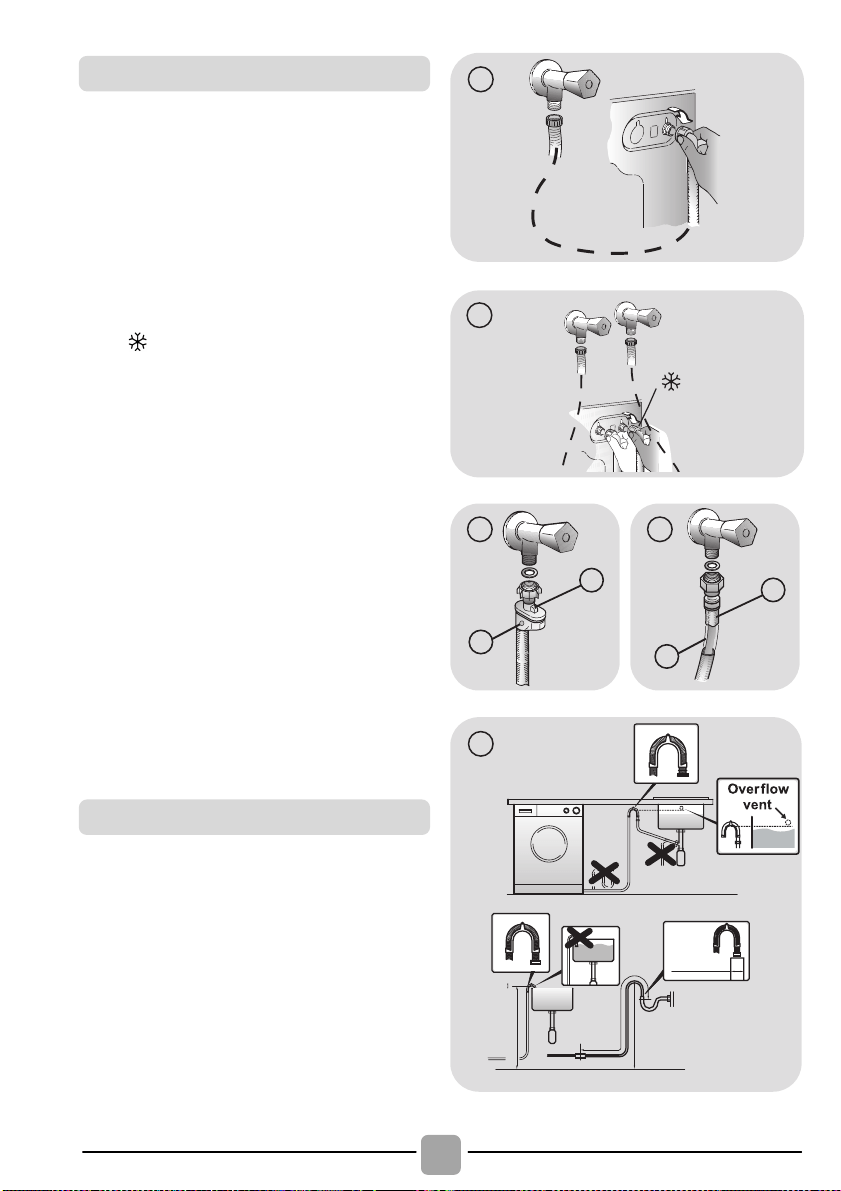 Overflow vent