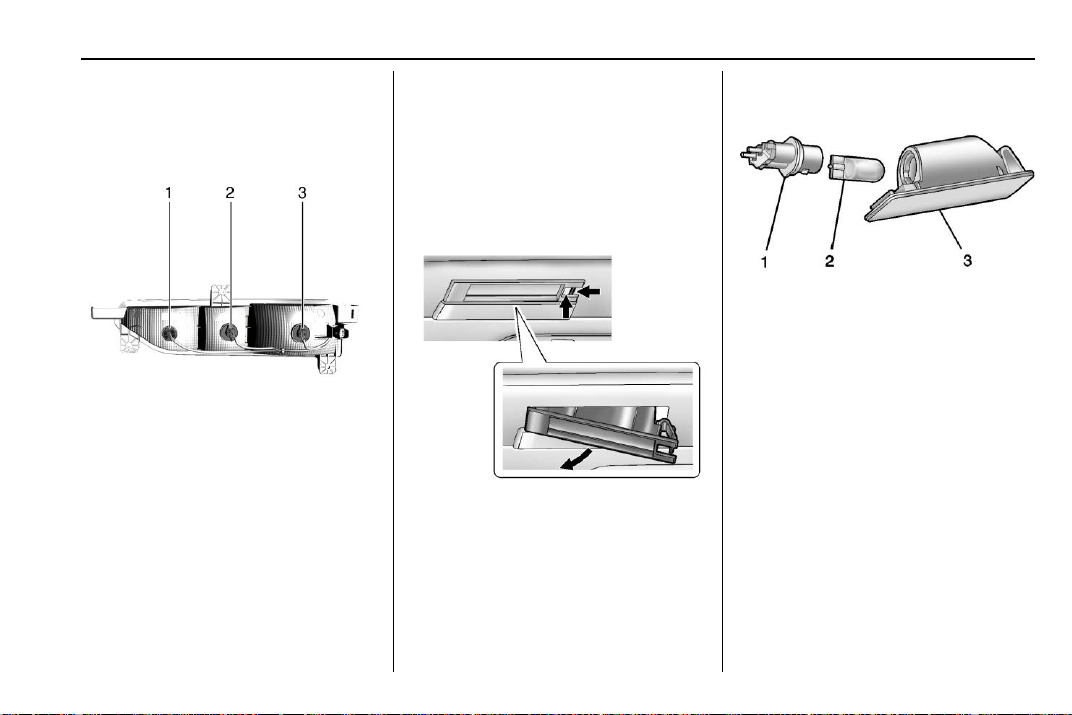 1 2 3

1
2
3