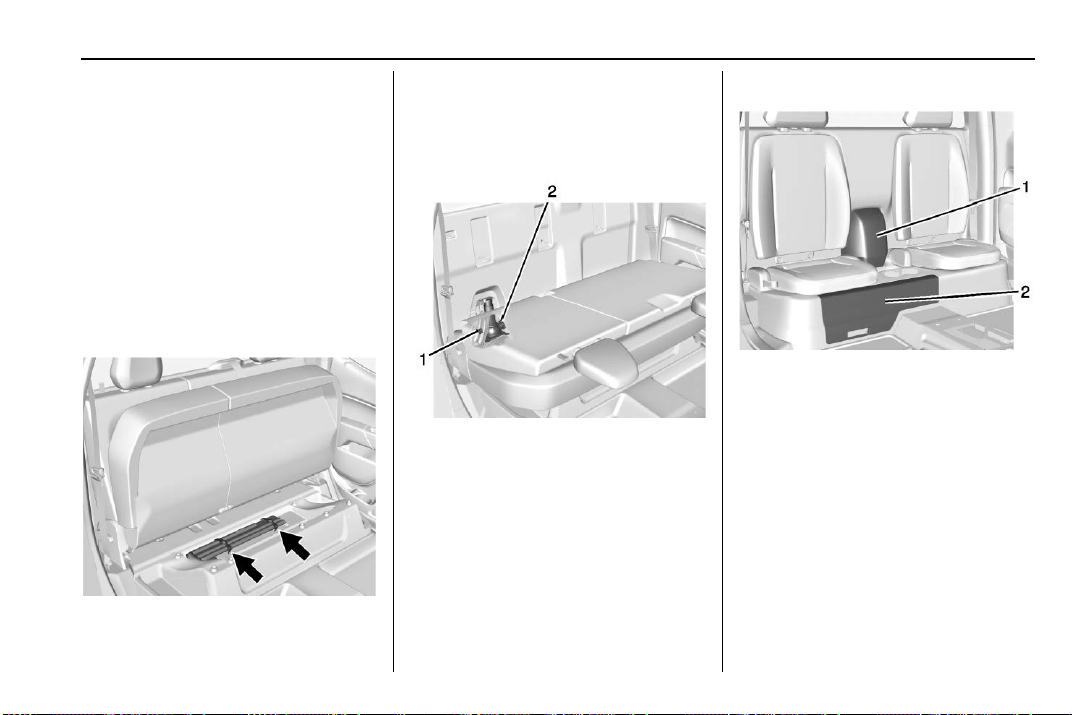 2

1

1

2