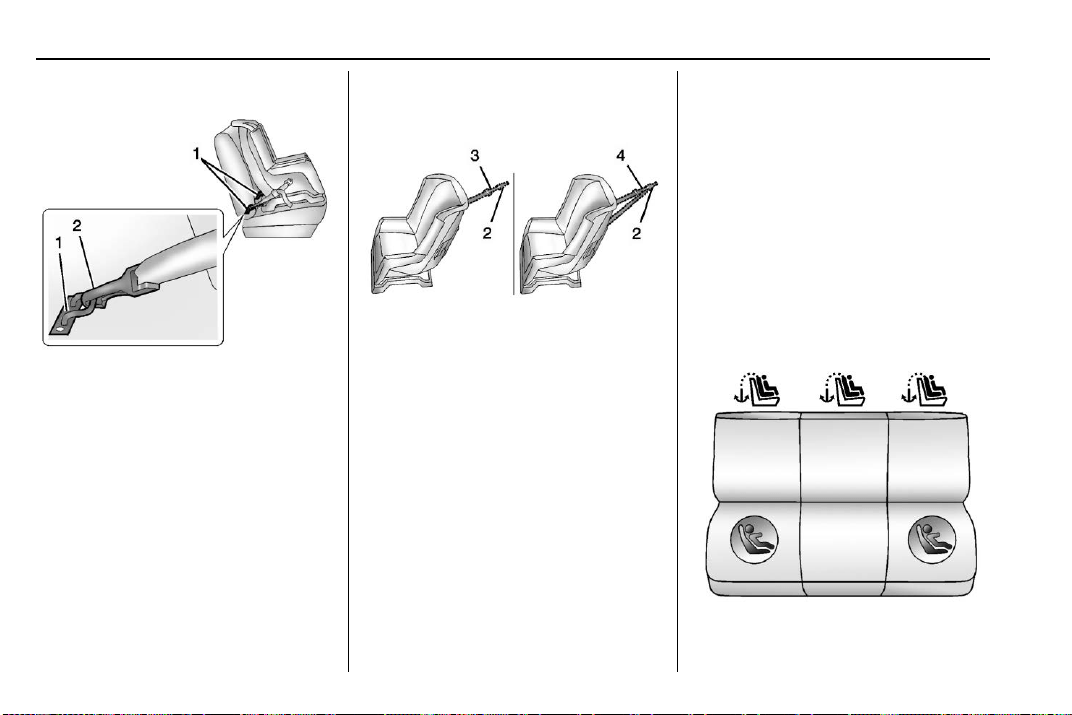 1

2

1

3

2

4

2