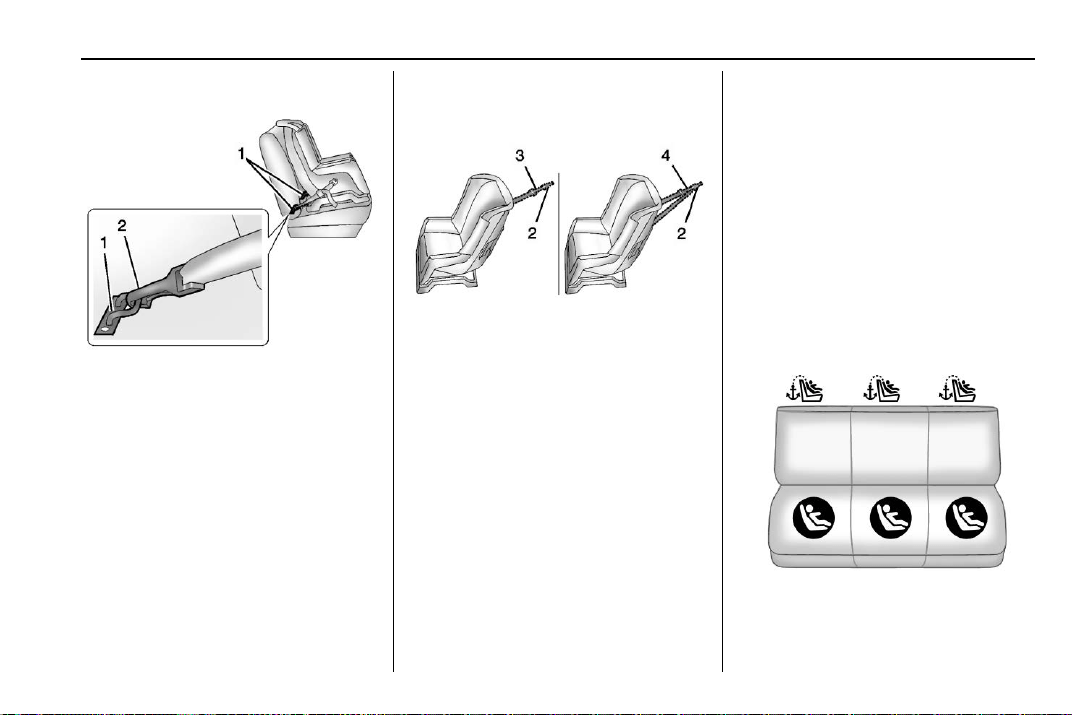 1

2

1

3

2

4

2