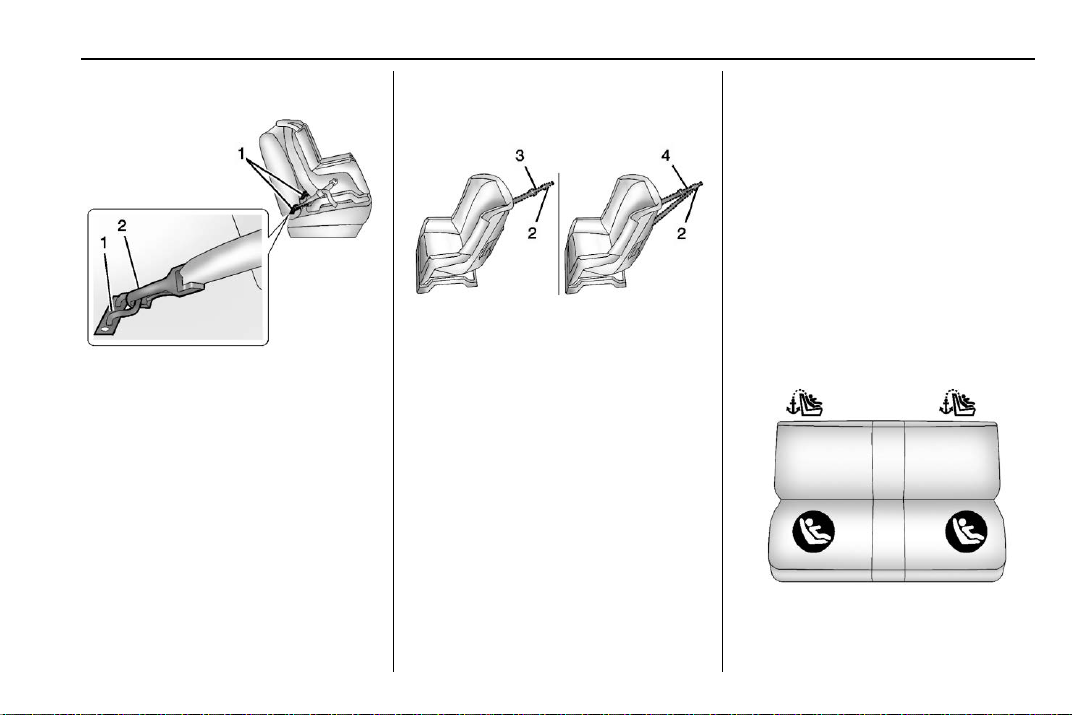 1
2
1

3
2
4
2