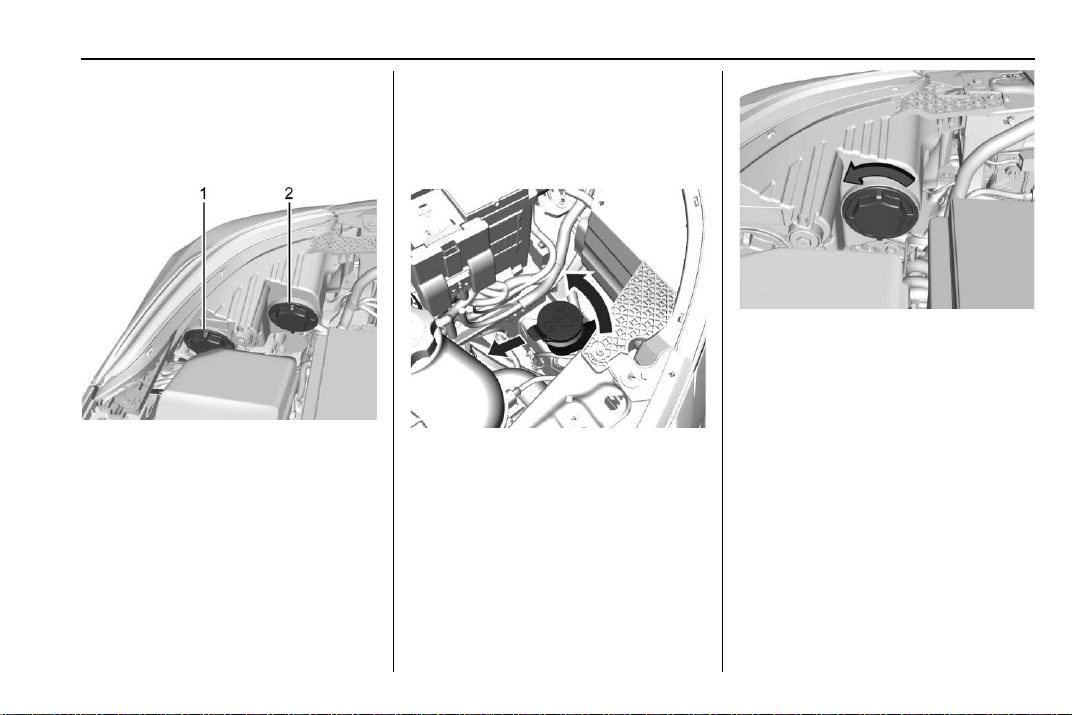 1
2